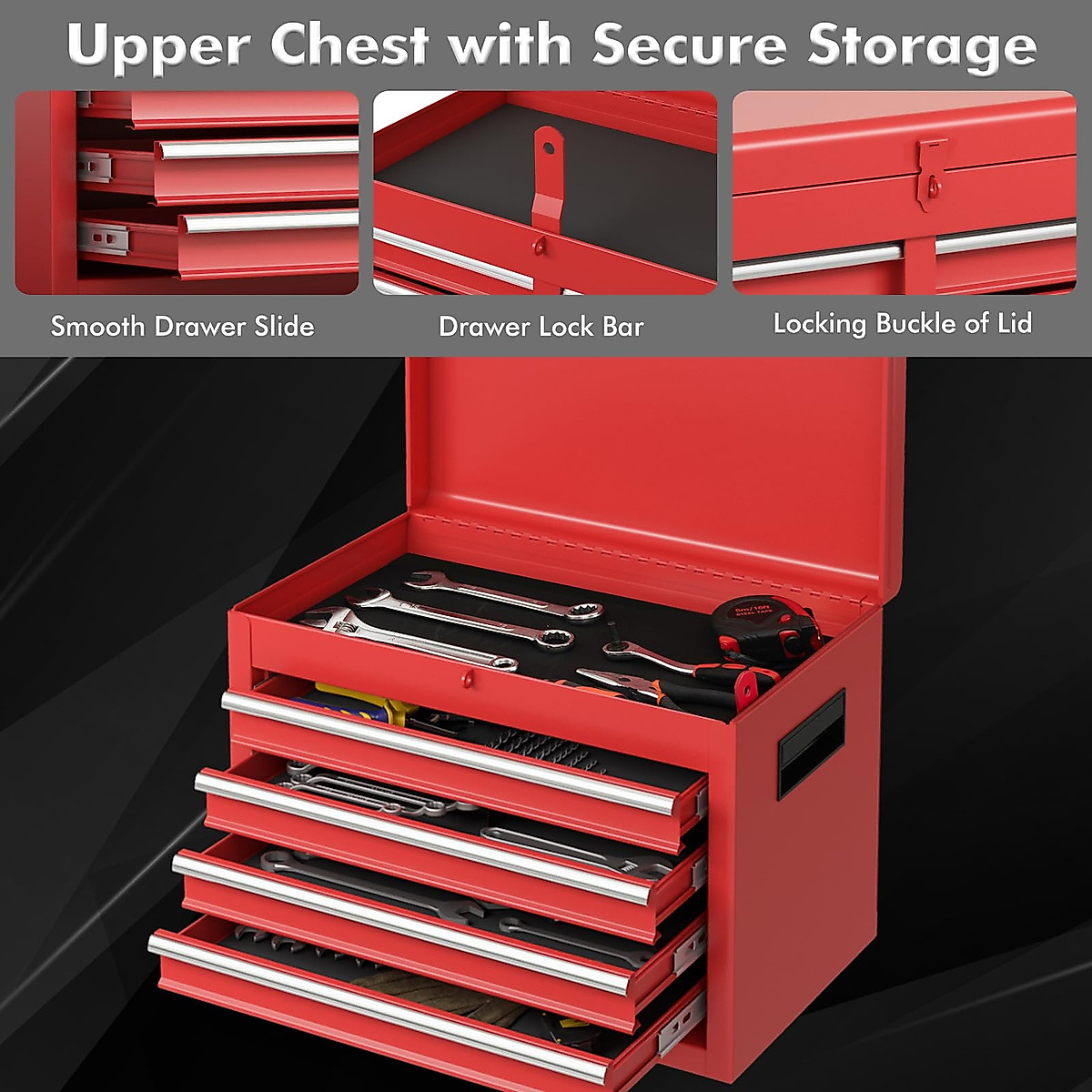 Upper Chest with Secure Storage

Smooth Drawer Slide

Drawer Lock Bar

Locking Buckle of Lid

5m/16ft
STEEL TAPE