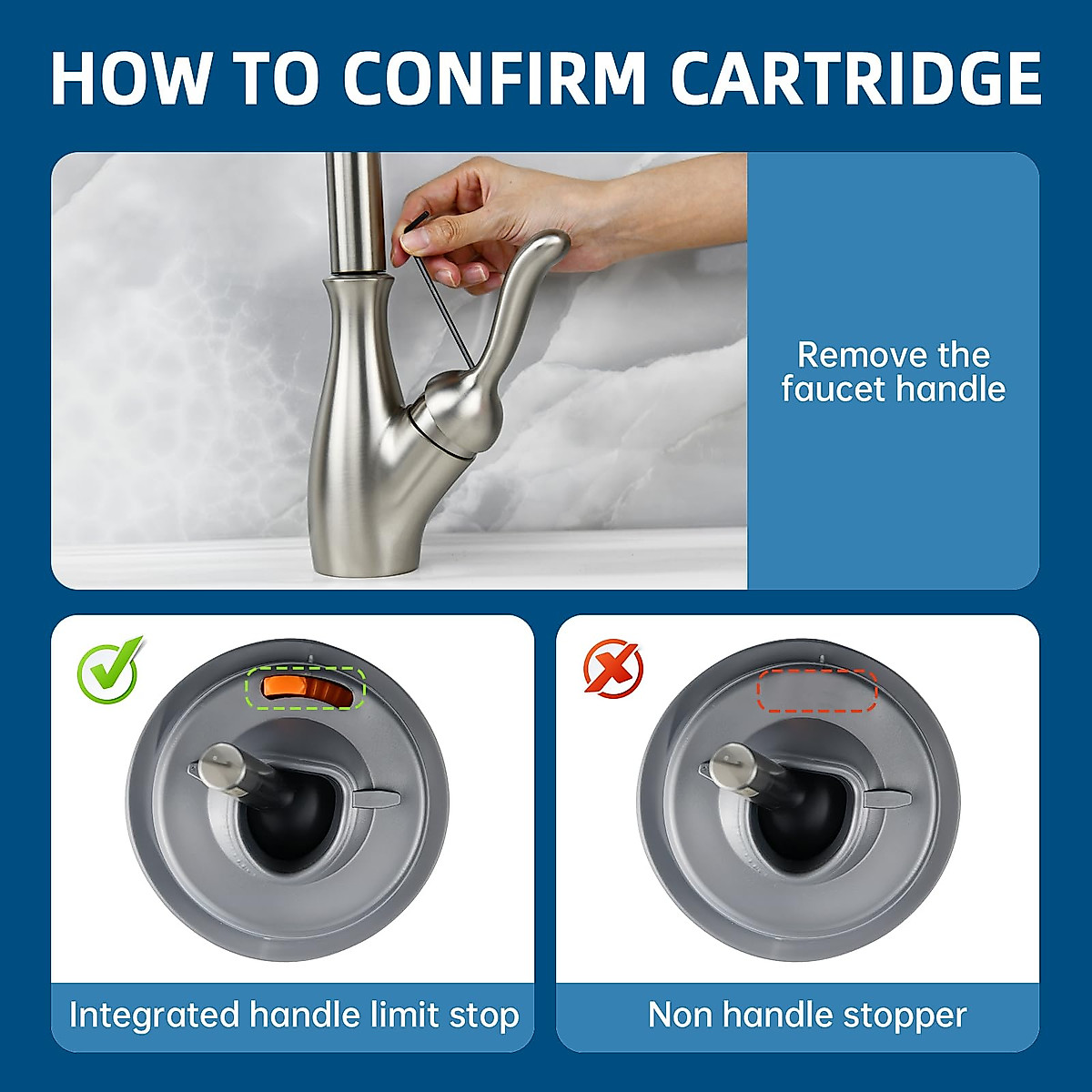 HOW TO CONFIRM CARTRIDGE

Remove the faucet handle

Integrated handle limit stop

Non handle stopper