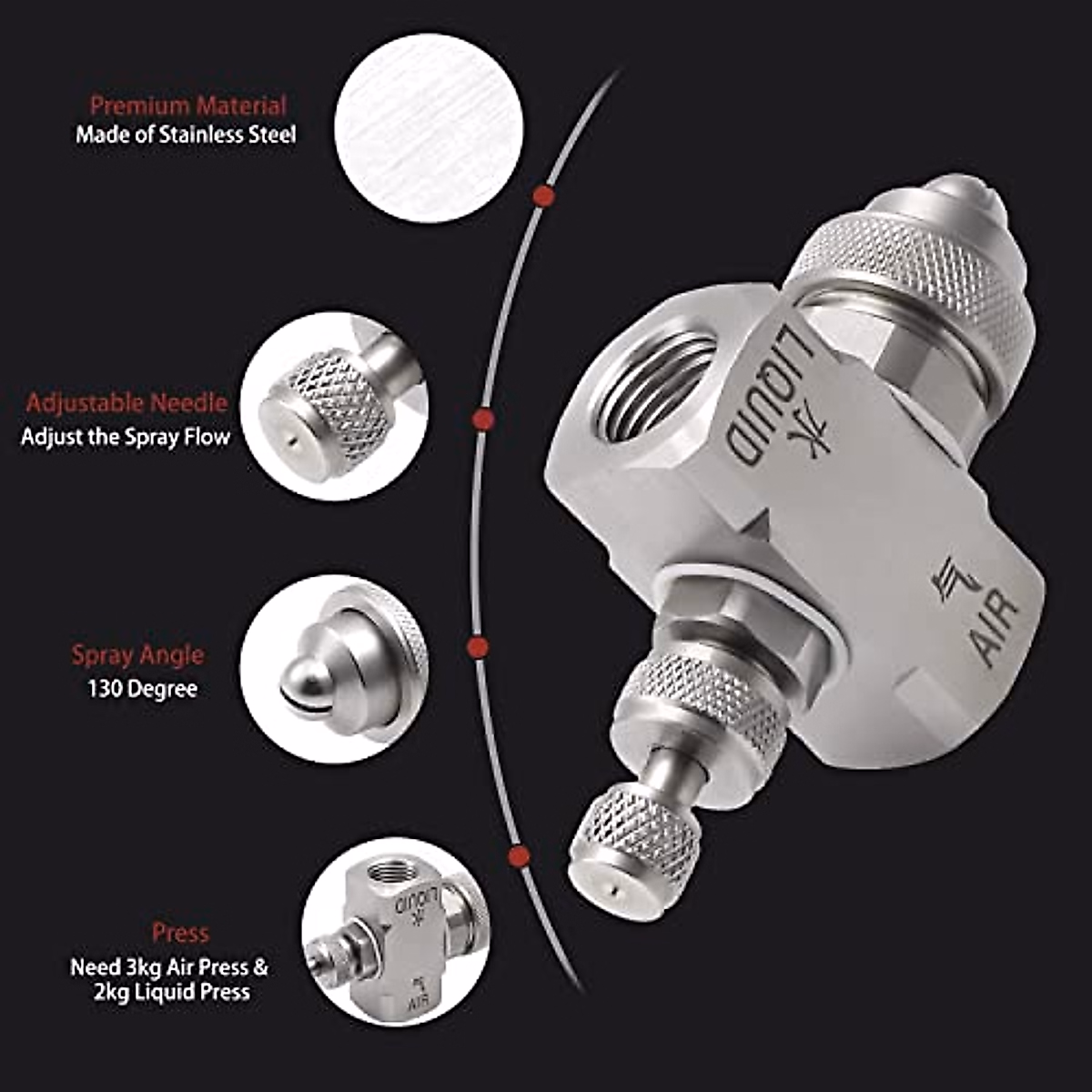 Premium Material
Made of Stainless Steel

Adjustable Needle
Adjust the Spray Flow

Spray Angle
130 Degree

Press
Need 3kg Air Press & 2kg Liquid Press

LIQUID
水

气
AIR

LIQUID
水

气
AIR