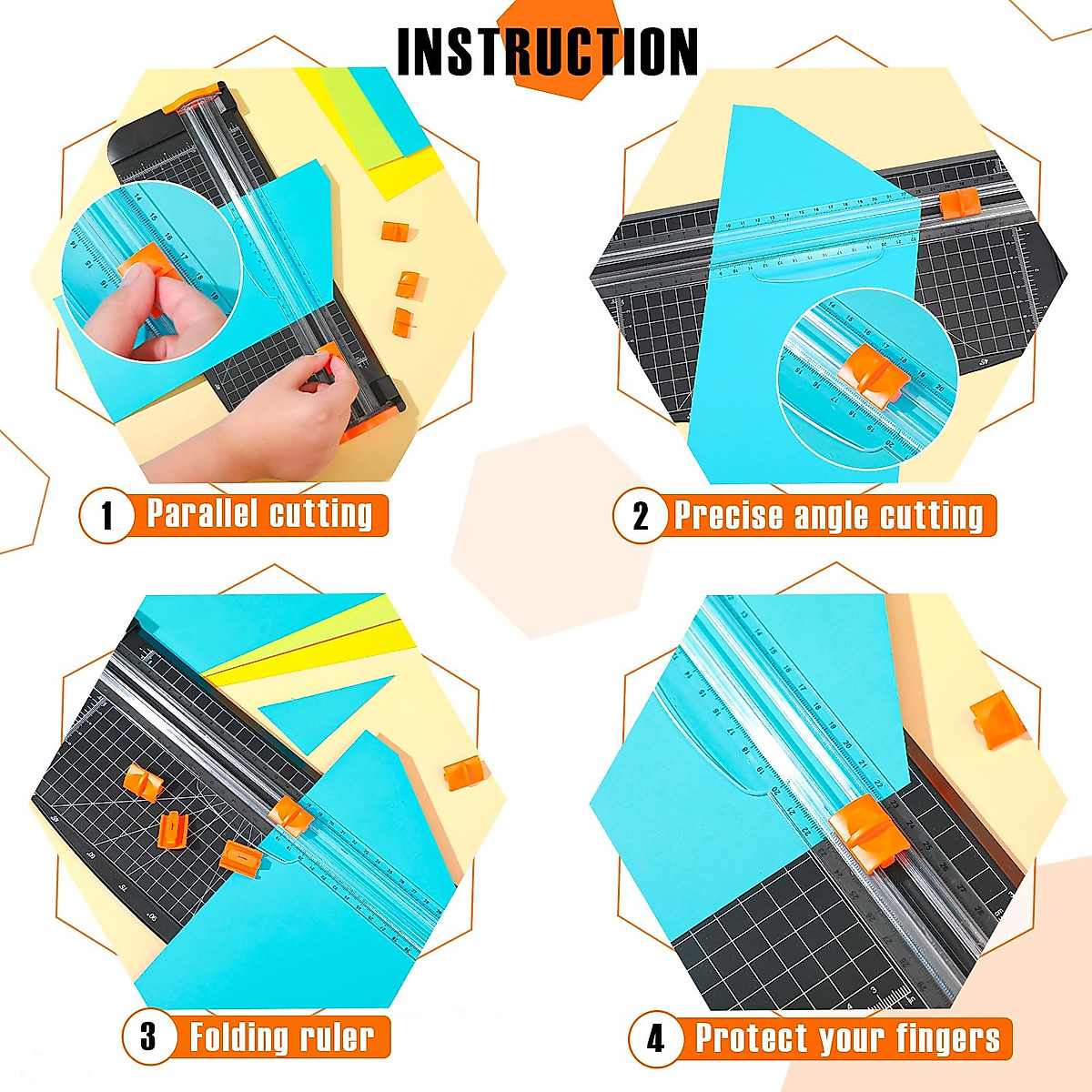 INSTRUCTION

1 Parallel cutting

2 Precise angle cutting

3 Folding ruler

4 Protect your fingers