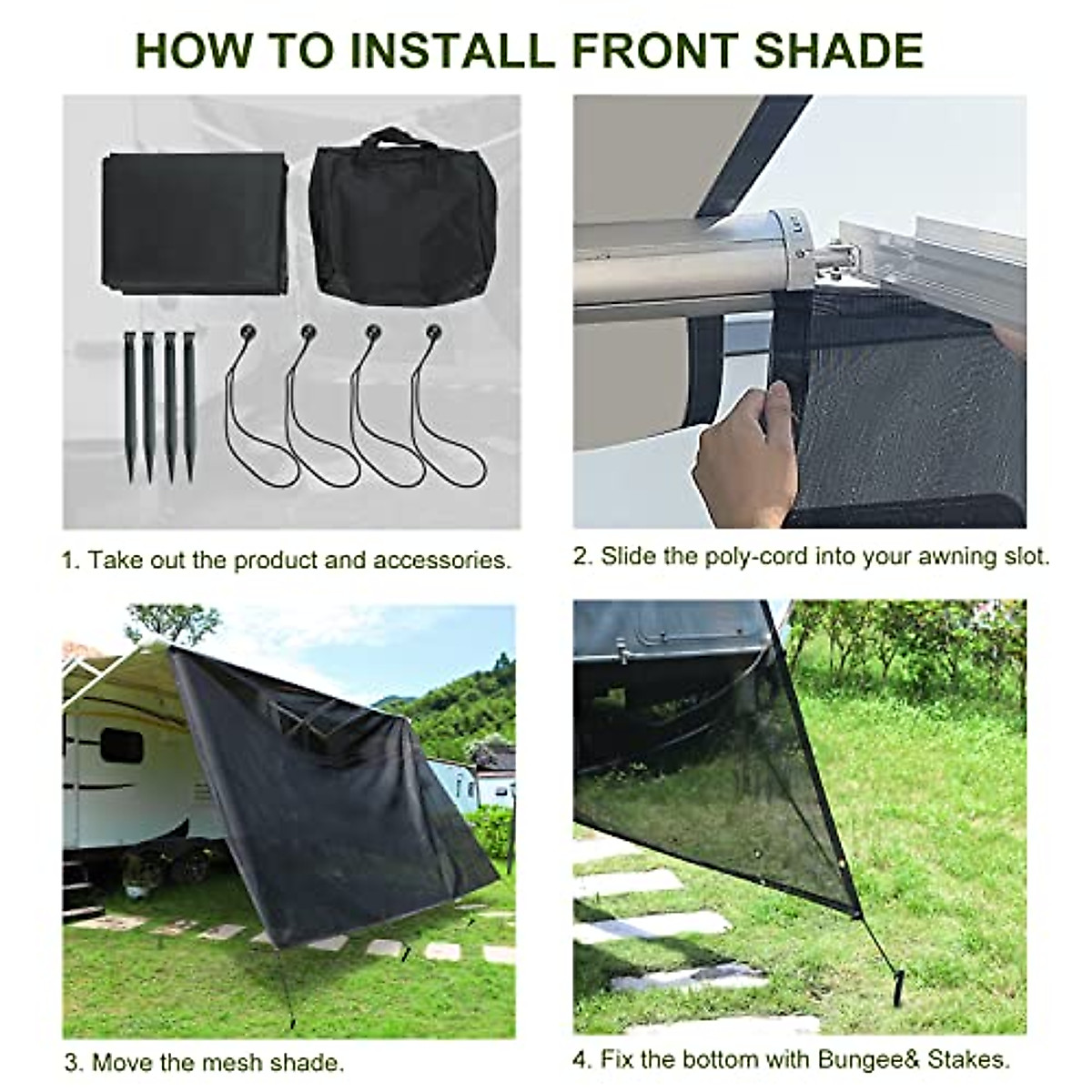 HOW TO INSTALL FRONT SHADE

1. Take out the product and accessories.

2. Slide the poly-cord into your awning slot.

3. Move the mesh shade.

4. Fix the bottom with Bungee& Stakes.