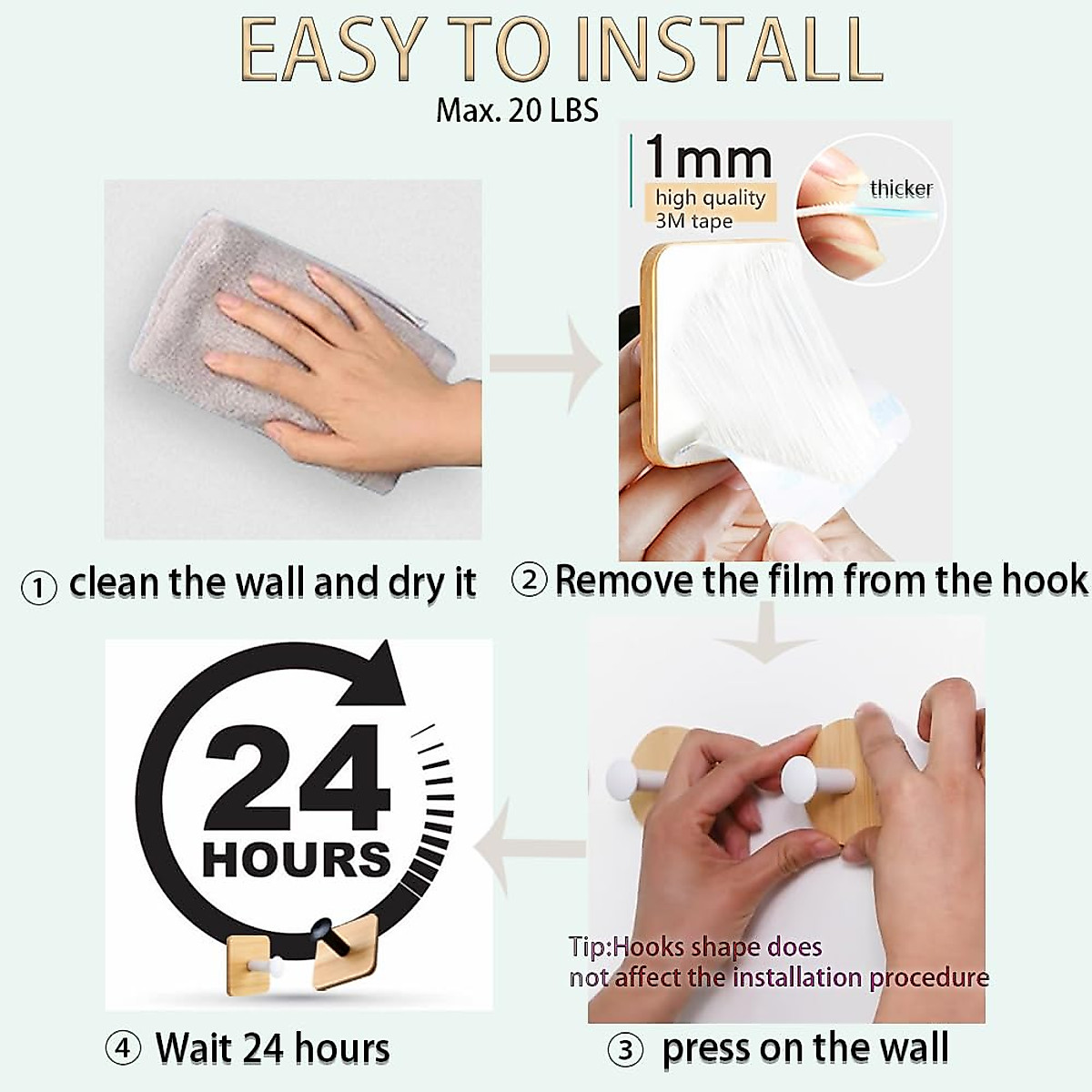 EASY TO INSTALL
Max. 20 LBS

1mm
high quality
3M tape

thicker

① clean the wall and dry it

② Remove the film from the hook

24
HOURS

Tip:Hooks shape does not affect the installation procedure

④ Wait 24 hours

③ press on the wall