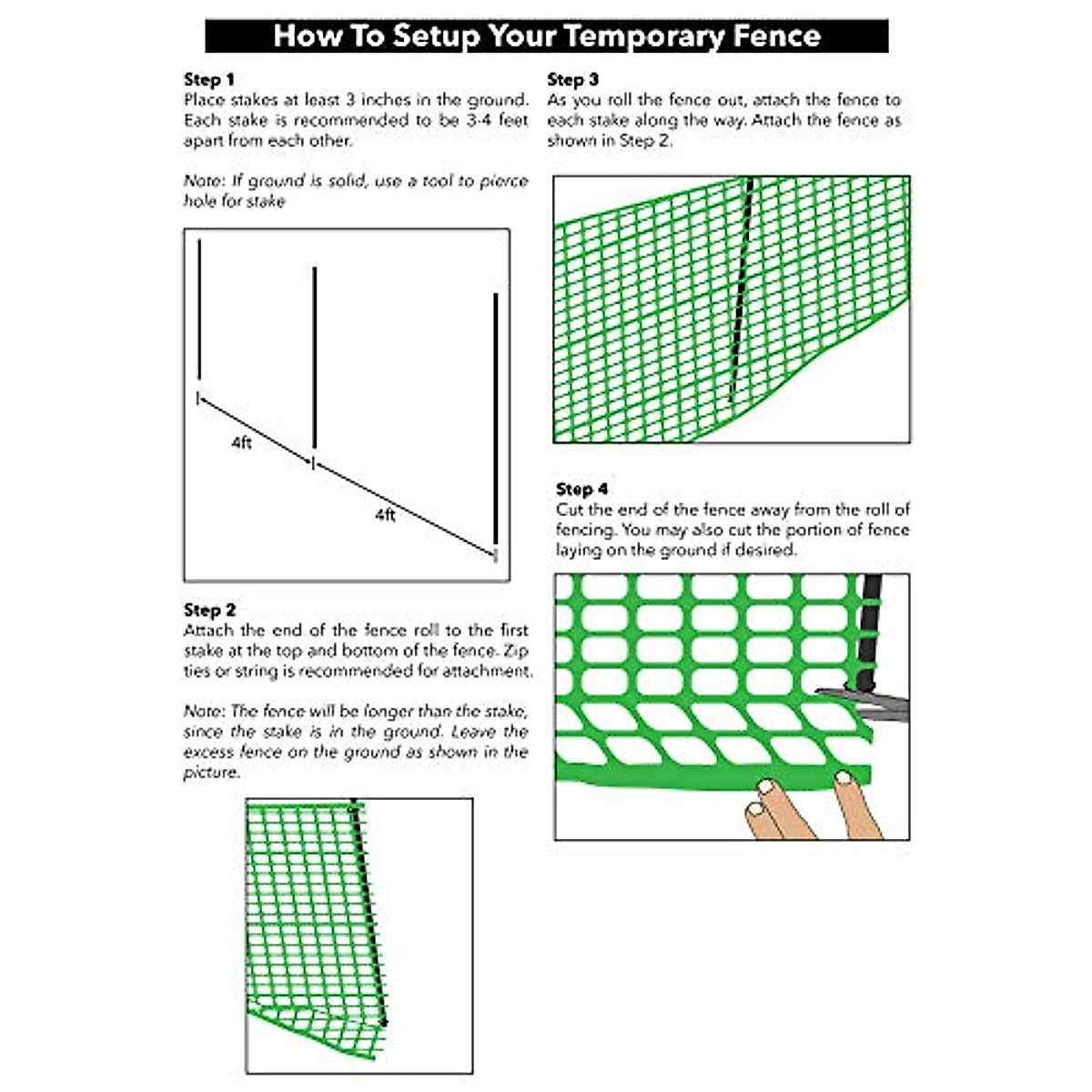 How To Setup Your Temporary Fence

Step 1
Place stakes at least 3 inches in the ground. Each stake is recommended to be 3-4 feet apart from each other.

Note: If ground is solid, use a tool to pierce hole for stake

4ft

4ft

Step 2
Attach the end of the fence roll to the first stake at the top and bottom of the fence. Zip ties or string is recommended for attachment.

Note: The fence will be longer than the stake, since the stake is in the ground. Leave the excess fence on the ground as shown in the picture.

Step 3
As you roll the fence out, attach the fence to each stake along the way. Attach the fence as shown in Step 2.

Step 4
Cut the end of the fence away from the roll of fencing. You may also cut the portion of fence laying on the ground if desired.