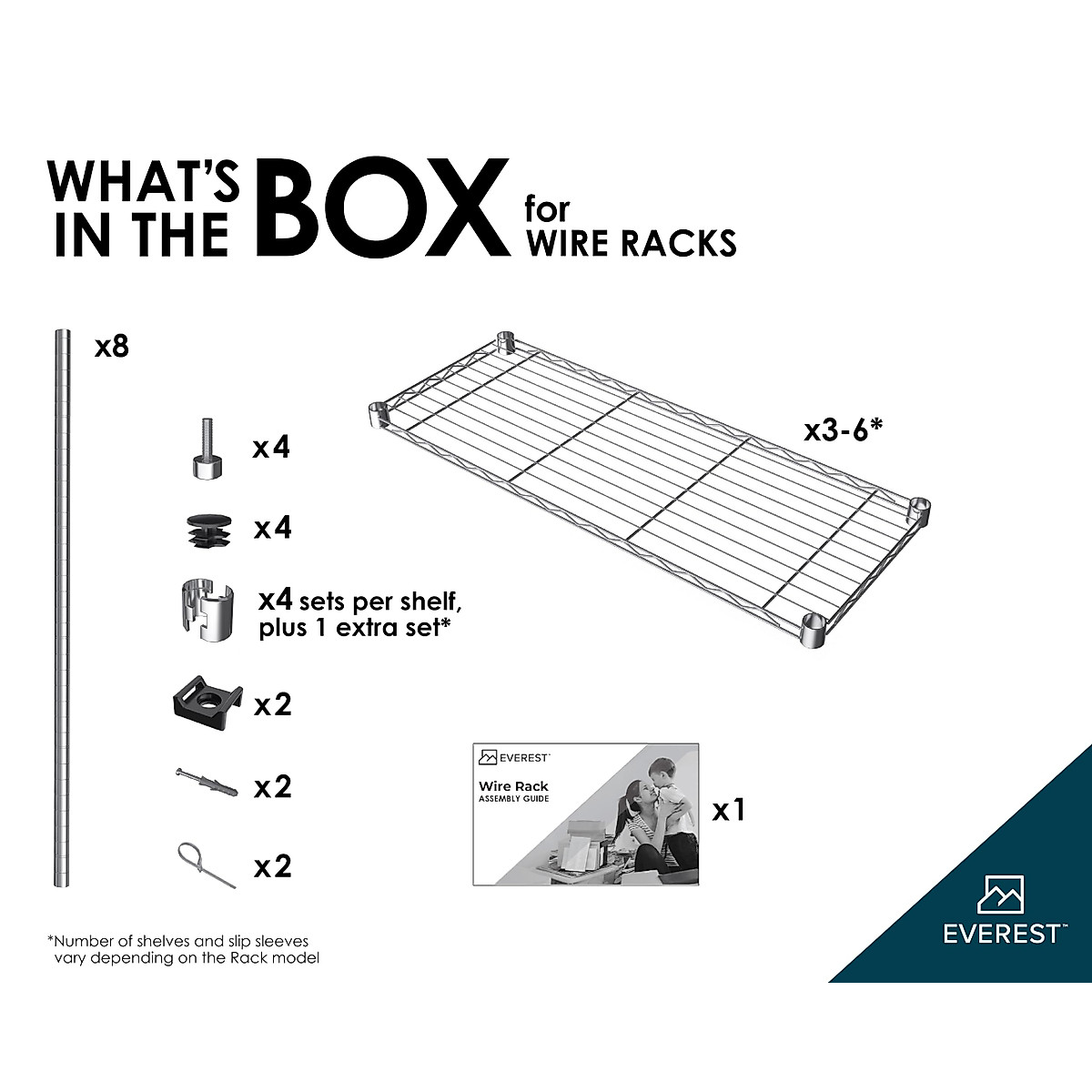 WHAT'S IN THE BOX for WIRE RACKS

x8

x4

x4

x4 sets per shelf, plus 1 extra set*

x2

x2

x2

x3-6*

EVEREST™

Wire Rack
ASSEMBLY GUIDE

x1

*Number of shelves and slip sleeves vary depending on the Rack model

EVEREST™