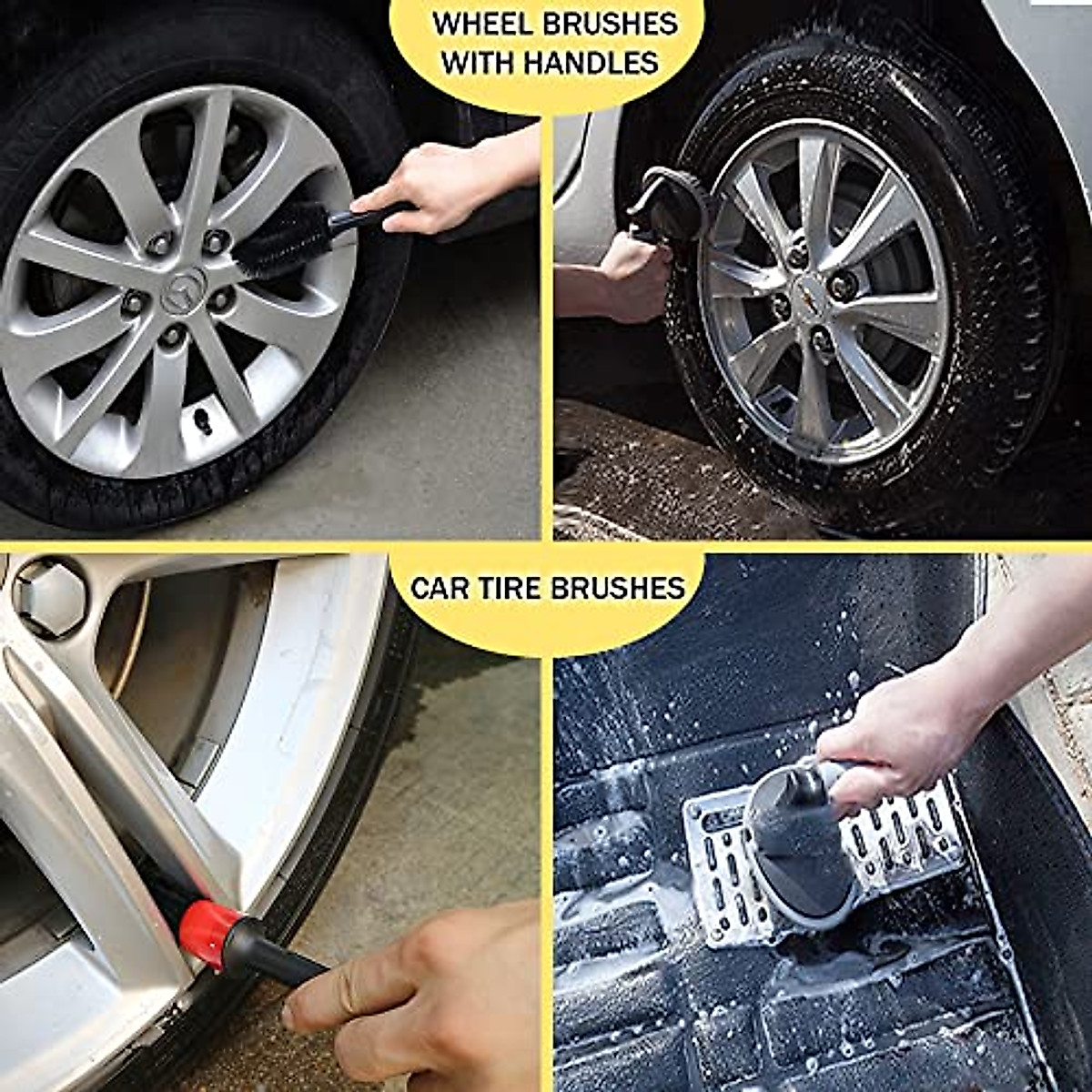 WHEEL BRUSHES WITH HANDLES

CAR TIRE BRUSHES