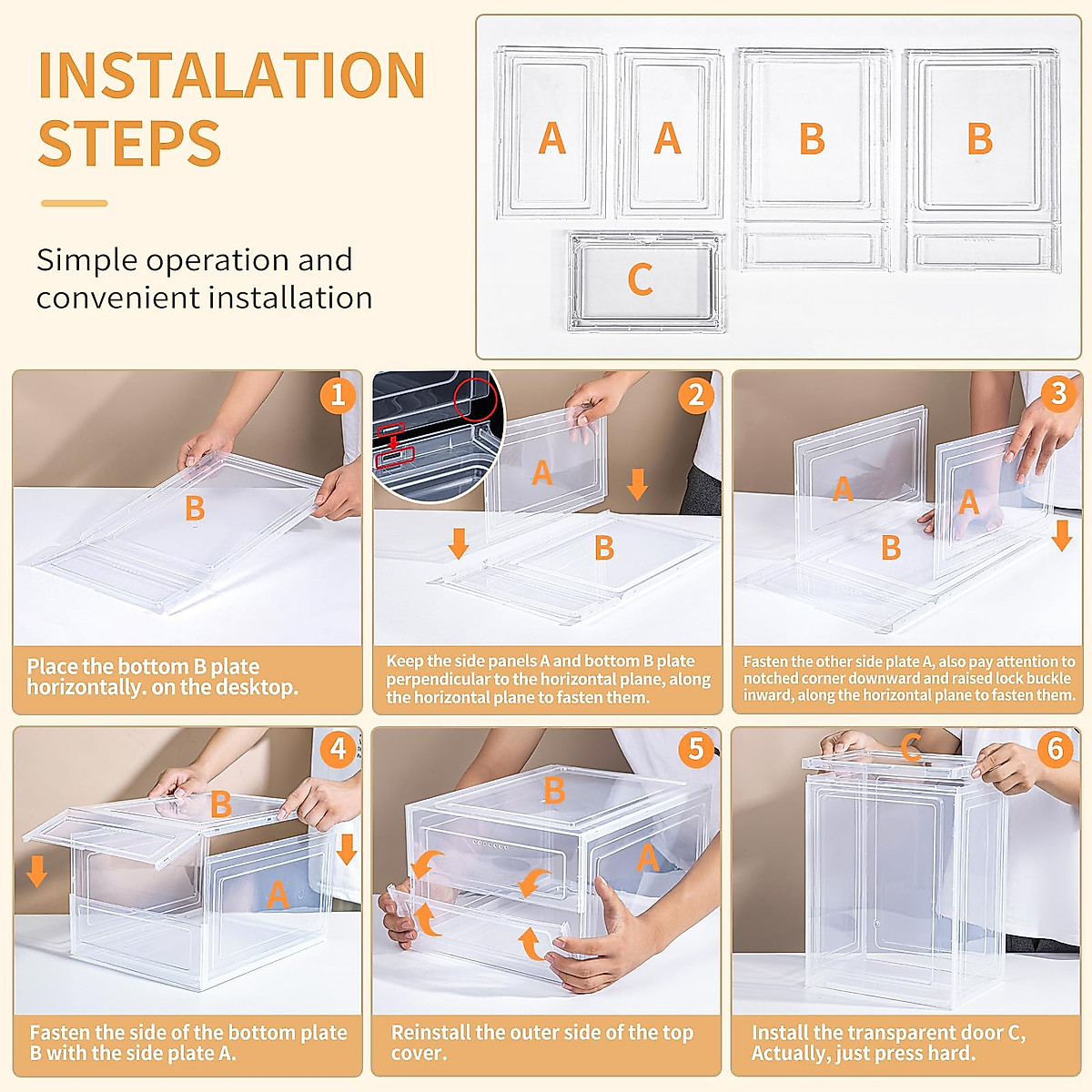 INSTALATION STEPS

Simple operation and convenient installation

A A B B
C

1
B
Place the bottom B plate horizontally. on the desktop.

2
A
B
Keep the side panels A and bottom B plate perpendicular to the horizontal plane, along the horizontal plane to fasten them.

3
A A
B
Fasten the other side plate A, also pay attention to notched corner downward and raised lock buckle inward, along the horizontal plane to fasten them.

4
B
A
Fasten the side of the bottom plate B with the side plate A.

5
B
A
Reinstall the outer side of the top cover.

6
C
Install the transparent door C, Actually, just press hard.