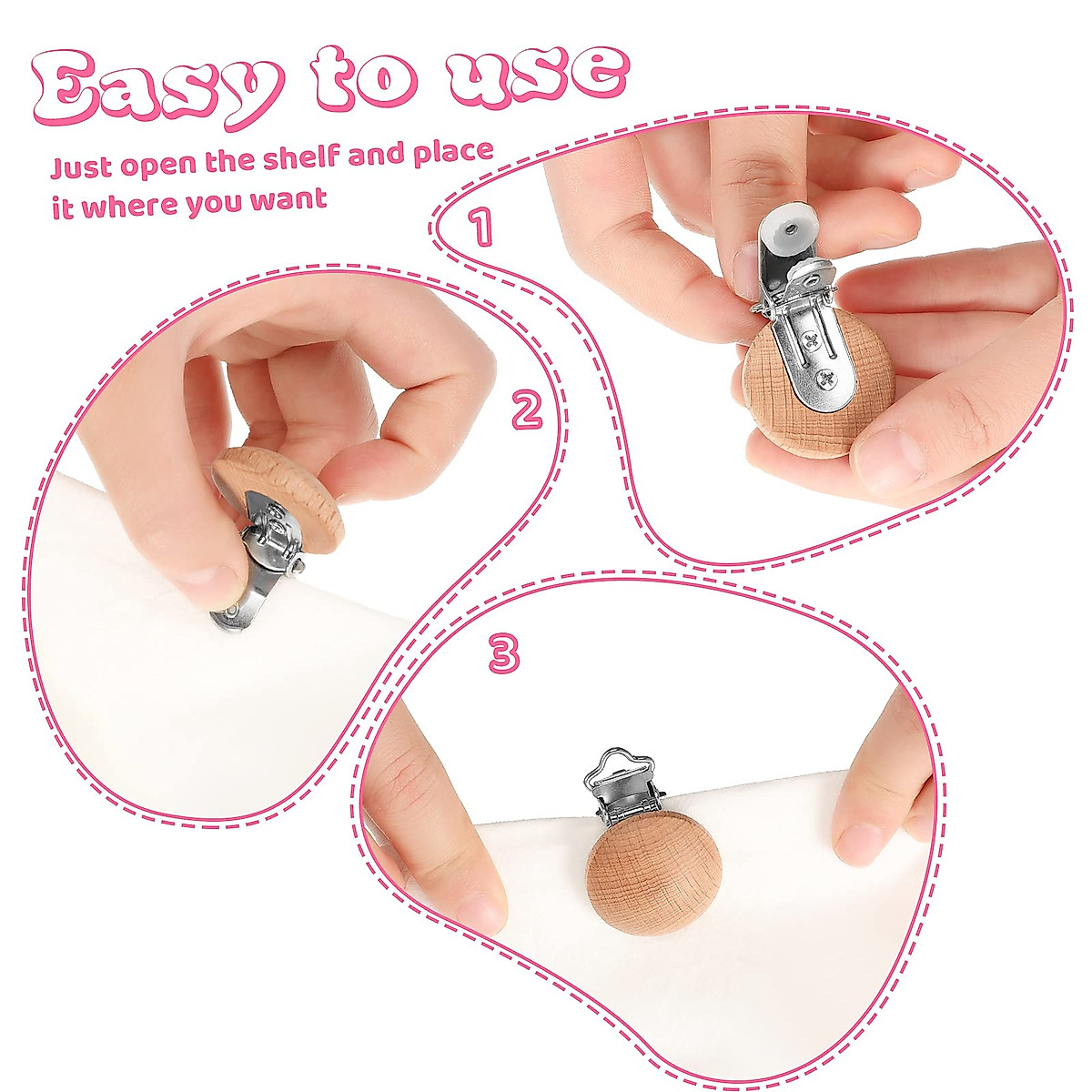 Easy to use

Just open the shelf and place it where you want

1

2

3