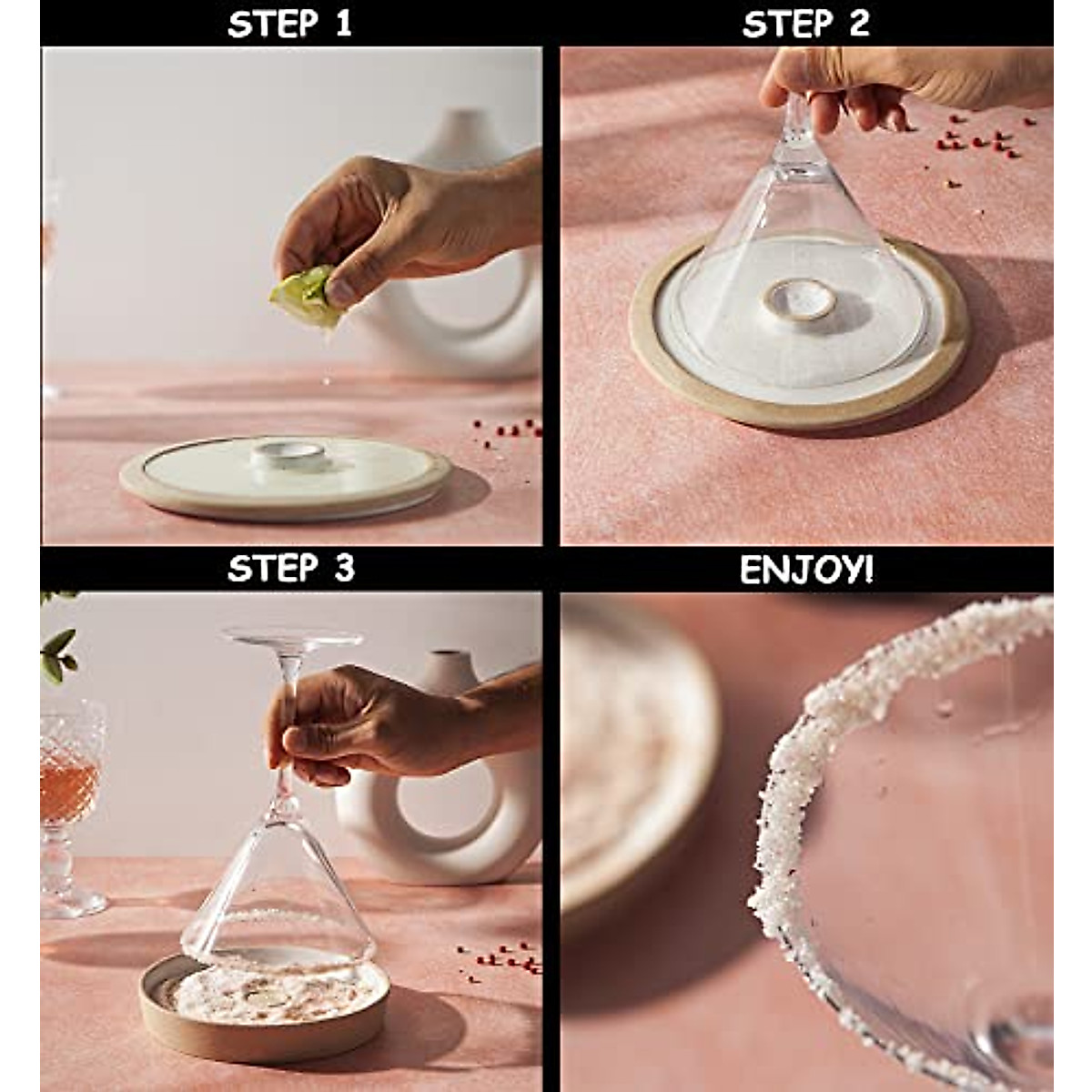 STEP 1

STEP 2

STEP 3

ENJOY!