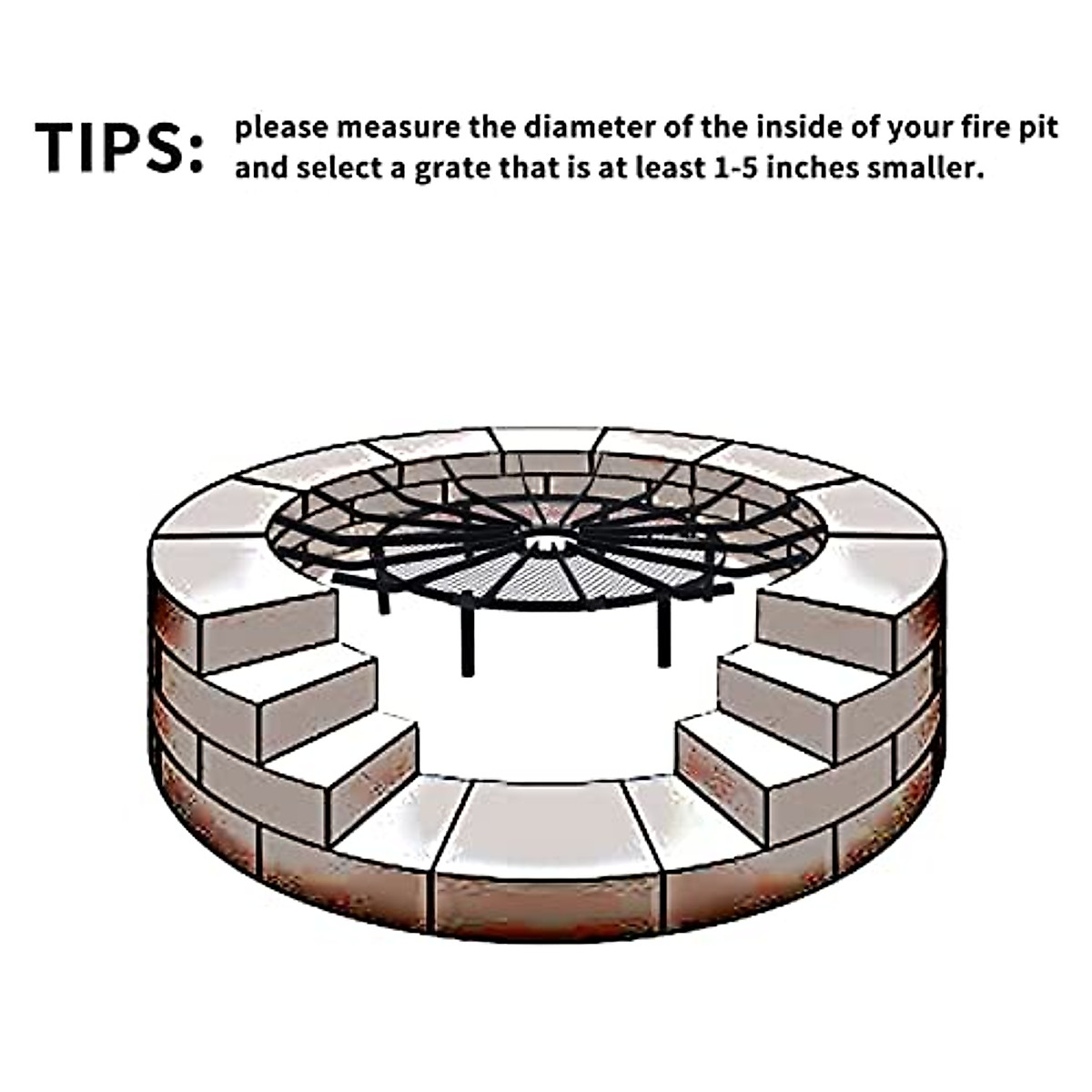 TIPS: please measure the diameter of the inside of your fire pit and select a grate that is at least 1-5 inches smaller.