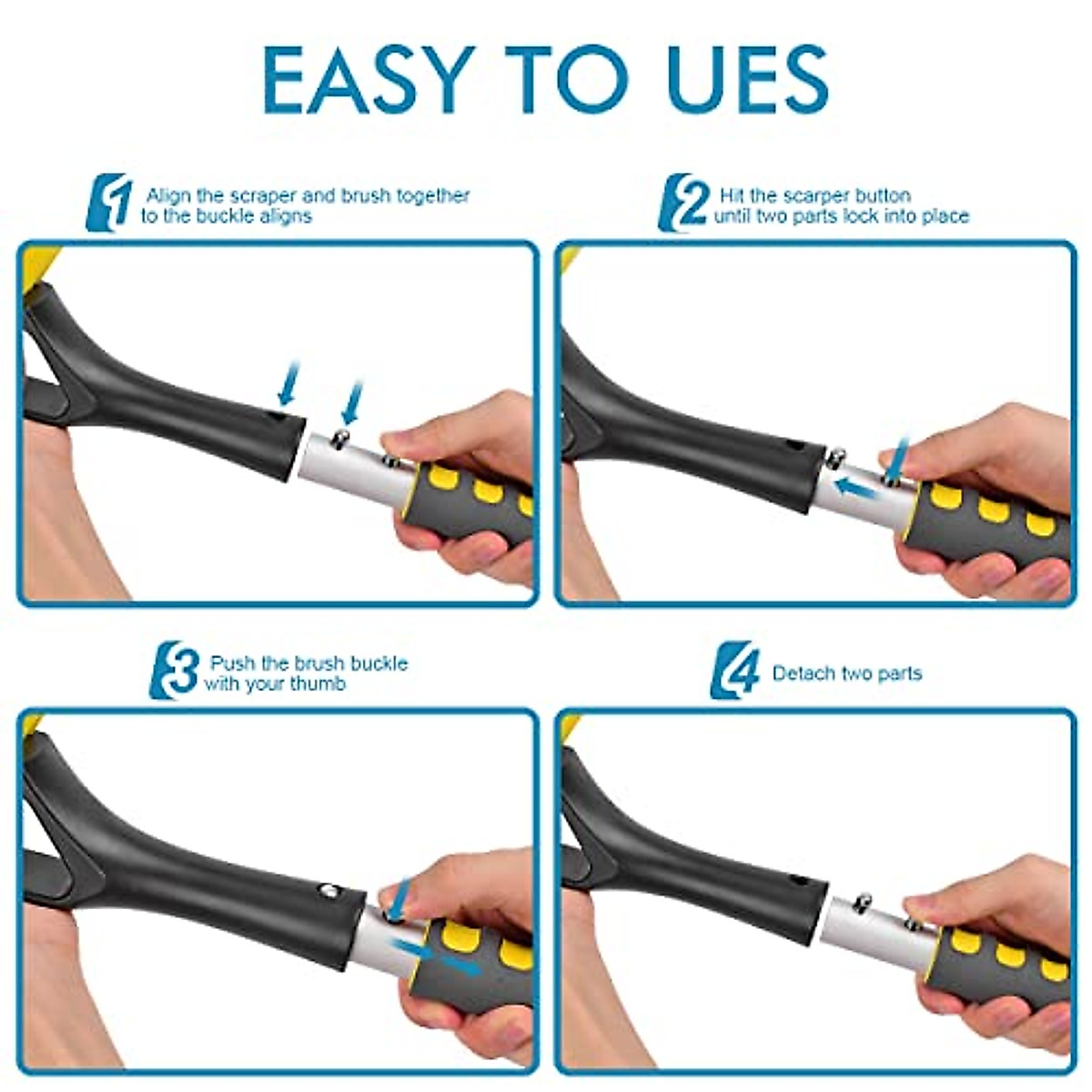 EASY TO UES

1 Align the scraper and brush together to the buckle aligns

2 Hit the scarper button until two parts lock into place

3 Push the brush buckle with your thumb

4 Detach two parts