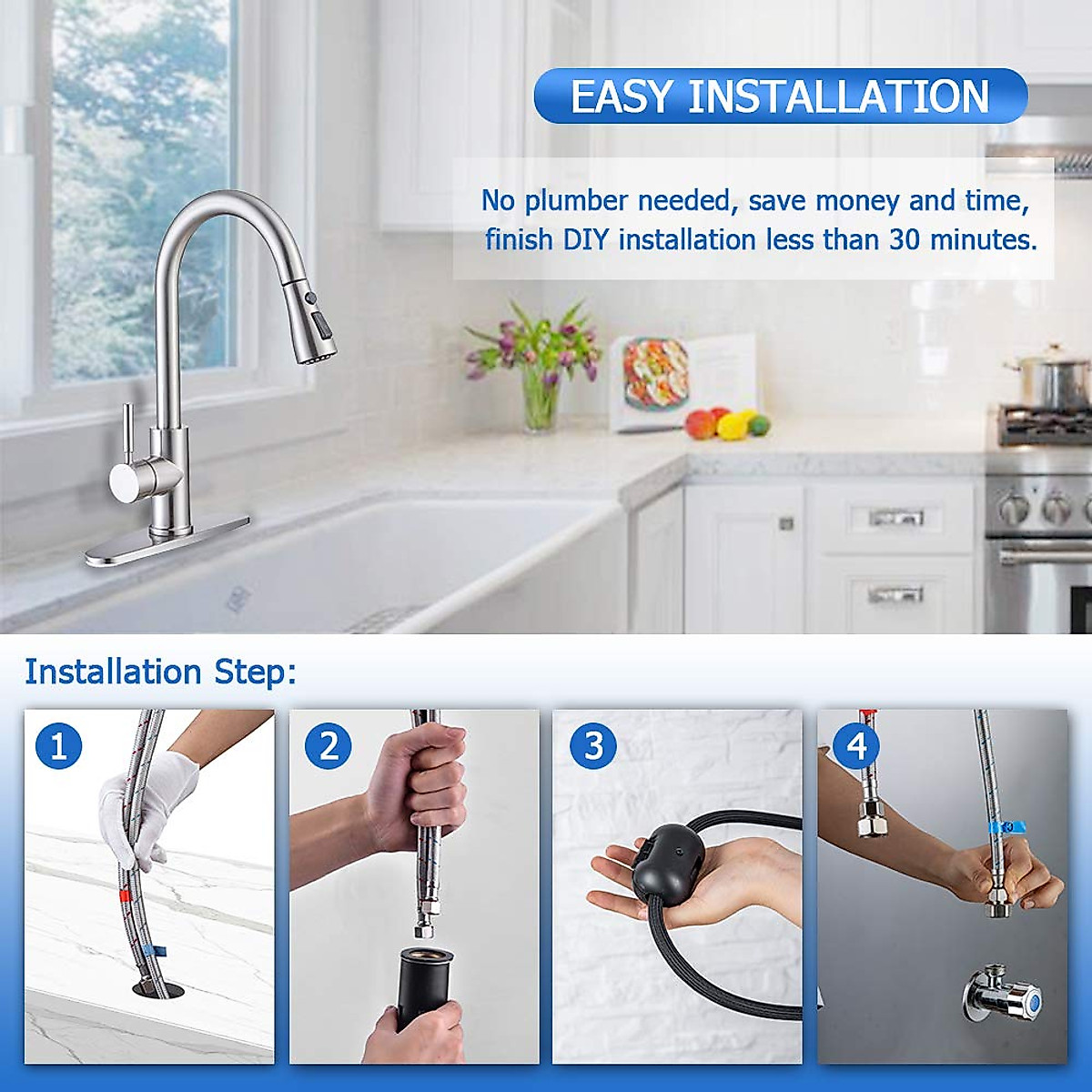 EASY INSTALLATION

No plumber needed, save money and time, finish DIY installation less than 30 minutes.

Installation Step:

1

2

3

4