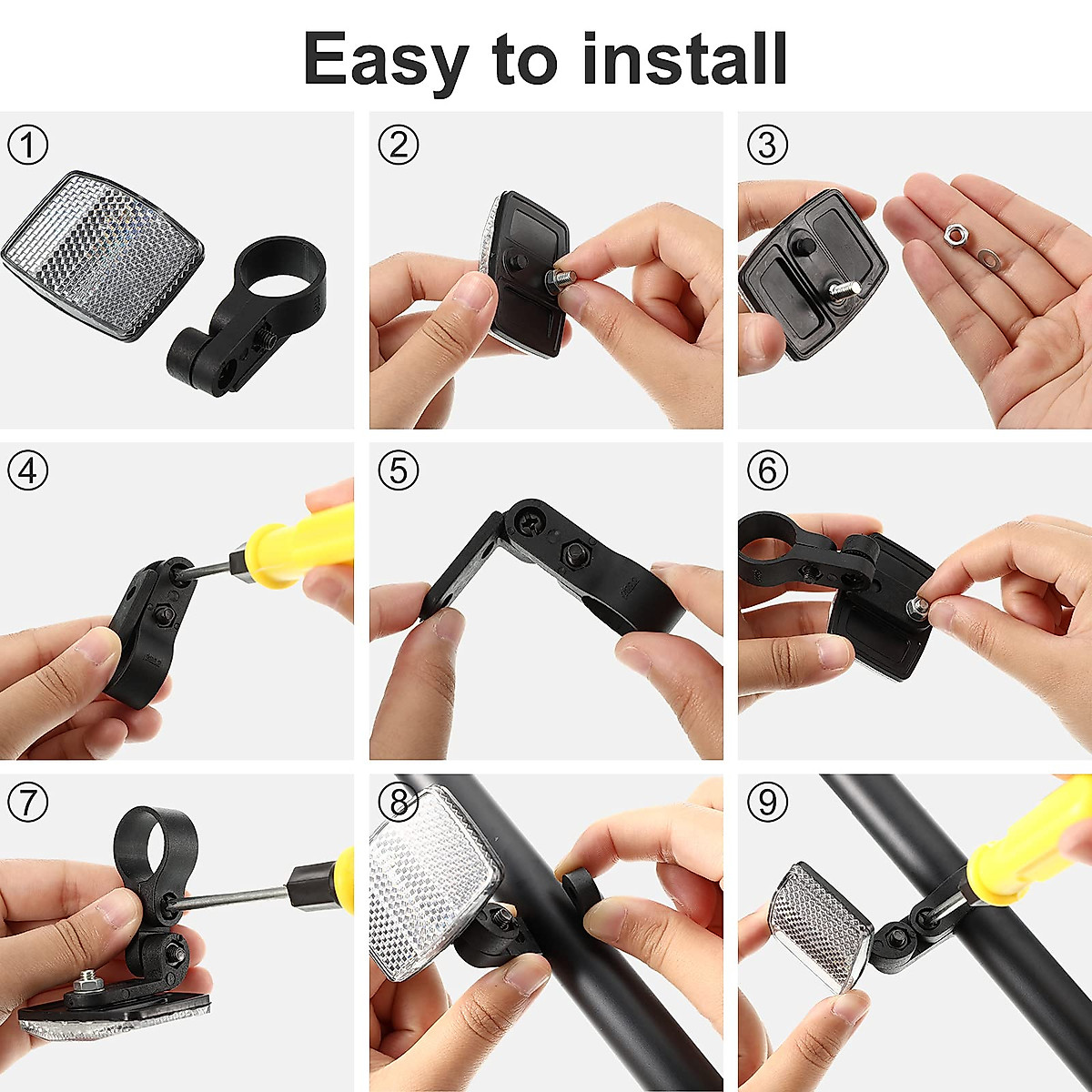 Easy to install

①

②

③

④

⑤

⑥

⑦

⑧

⑨