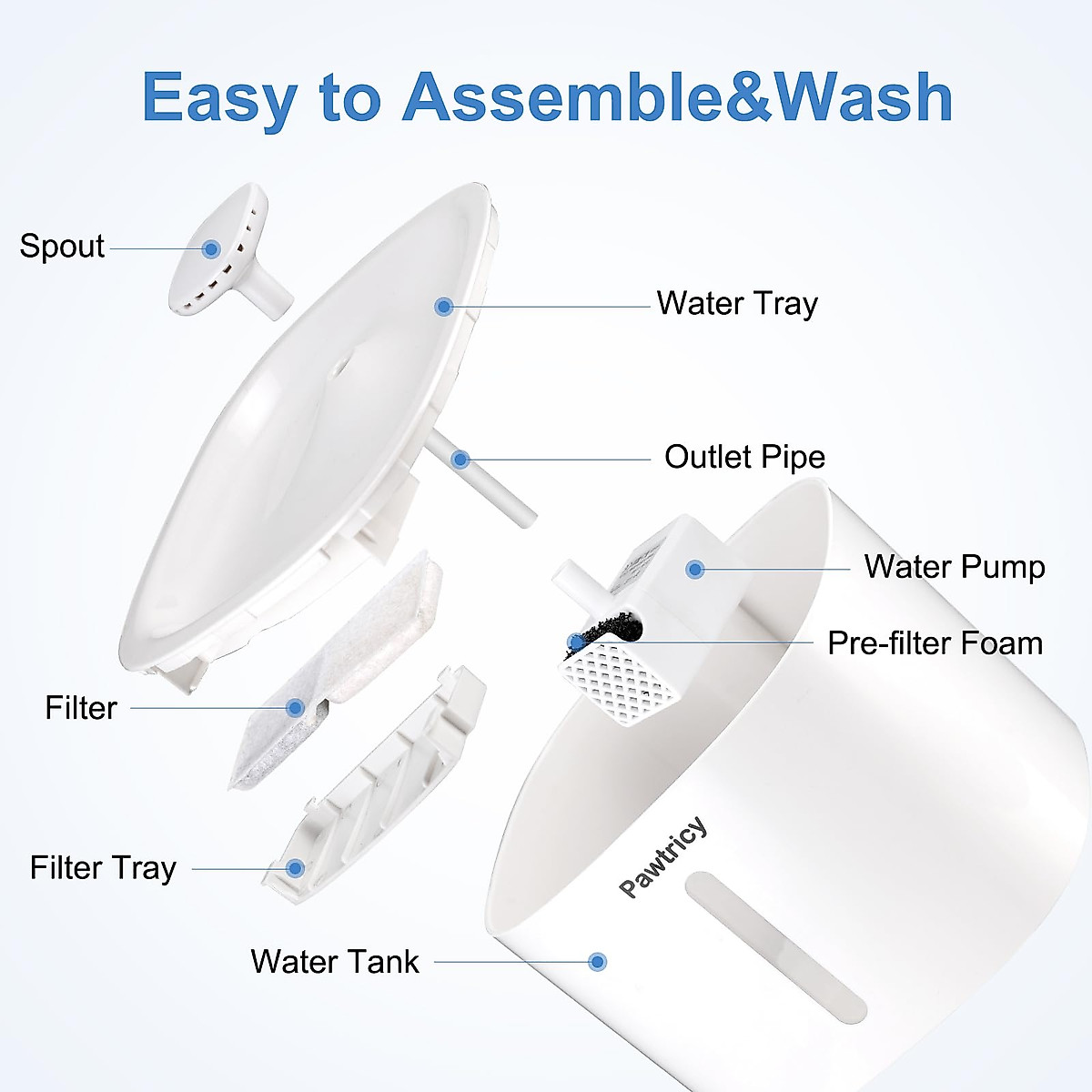 Easy to Assemble&Wash

Spout

Water Tray

Outlet Pipe

Water Pump

Pre-filter Foam

Filter

Filter Tray

Pawtricy

Water Tank