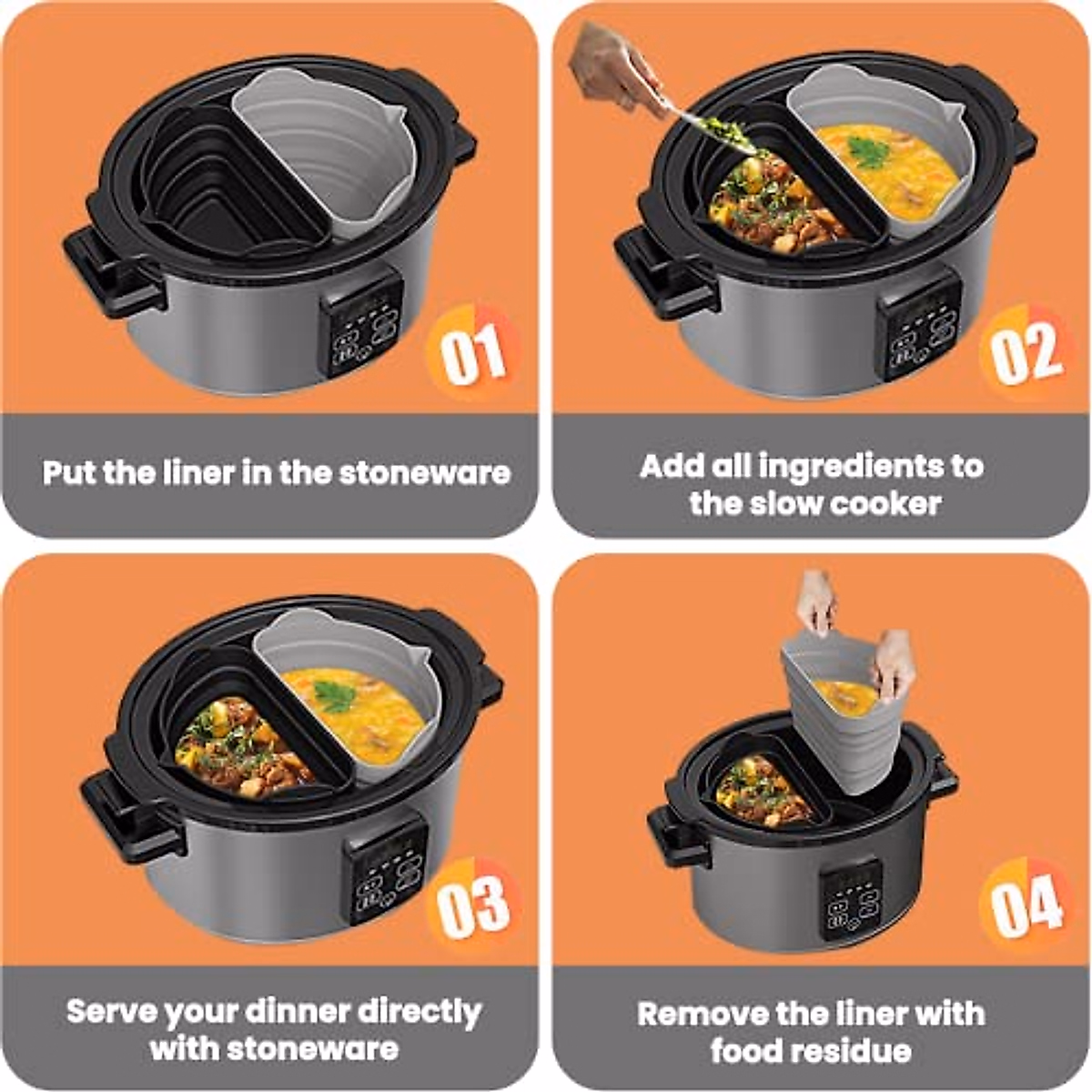 01

Put the liner in the stoneware

02

Add all ingredients to the slow cooker

03

Serve your dinner directly with stoneware

04

Remove the liner with food residue