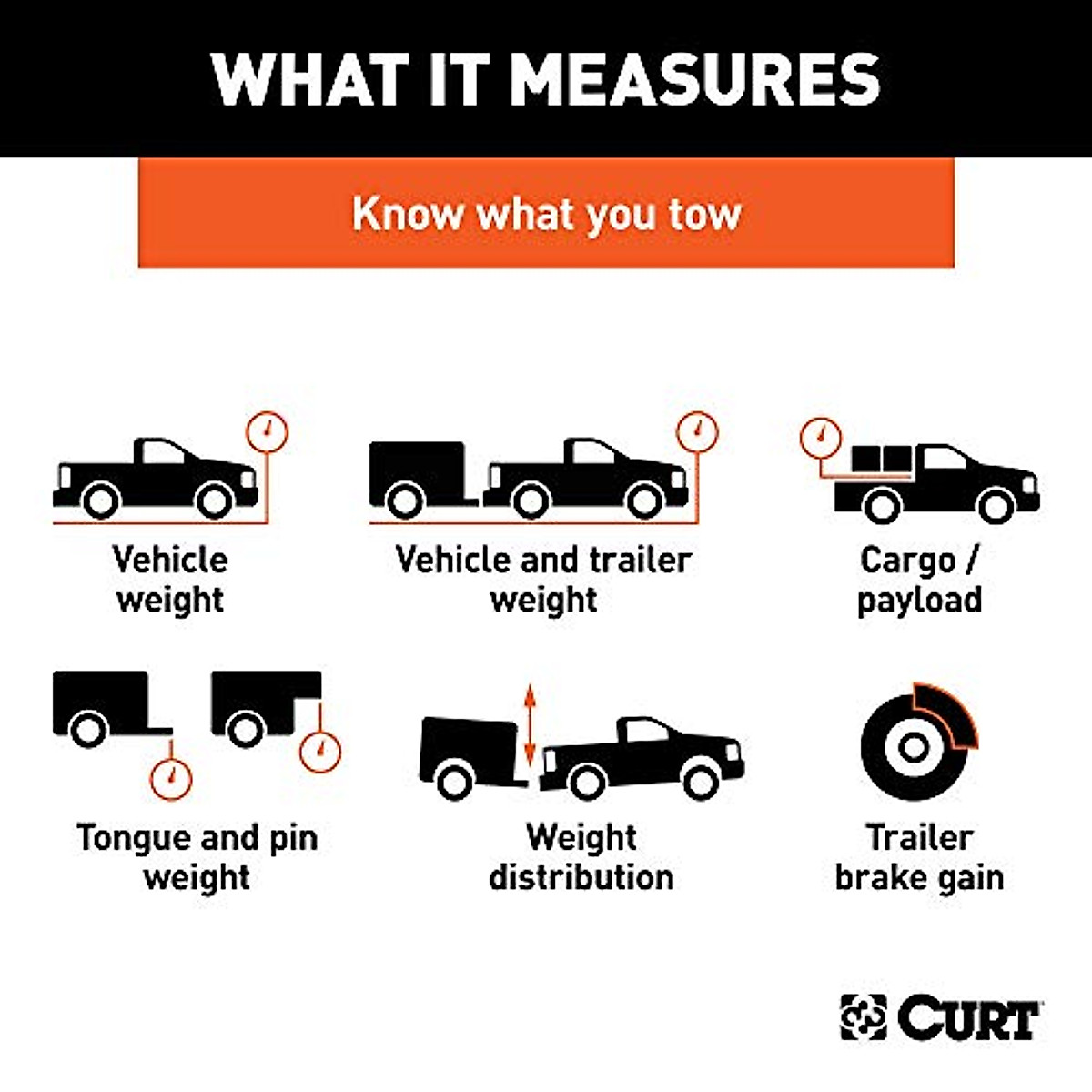 WHAT IT MEASURES

Know what you tow

Vehicle weight

Vehicle and trailer weight

Cargo / payload

Tongue and pin weight

Weight distribution

Trailer brake gain

CURT