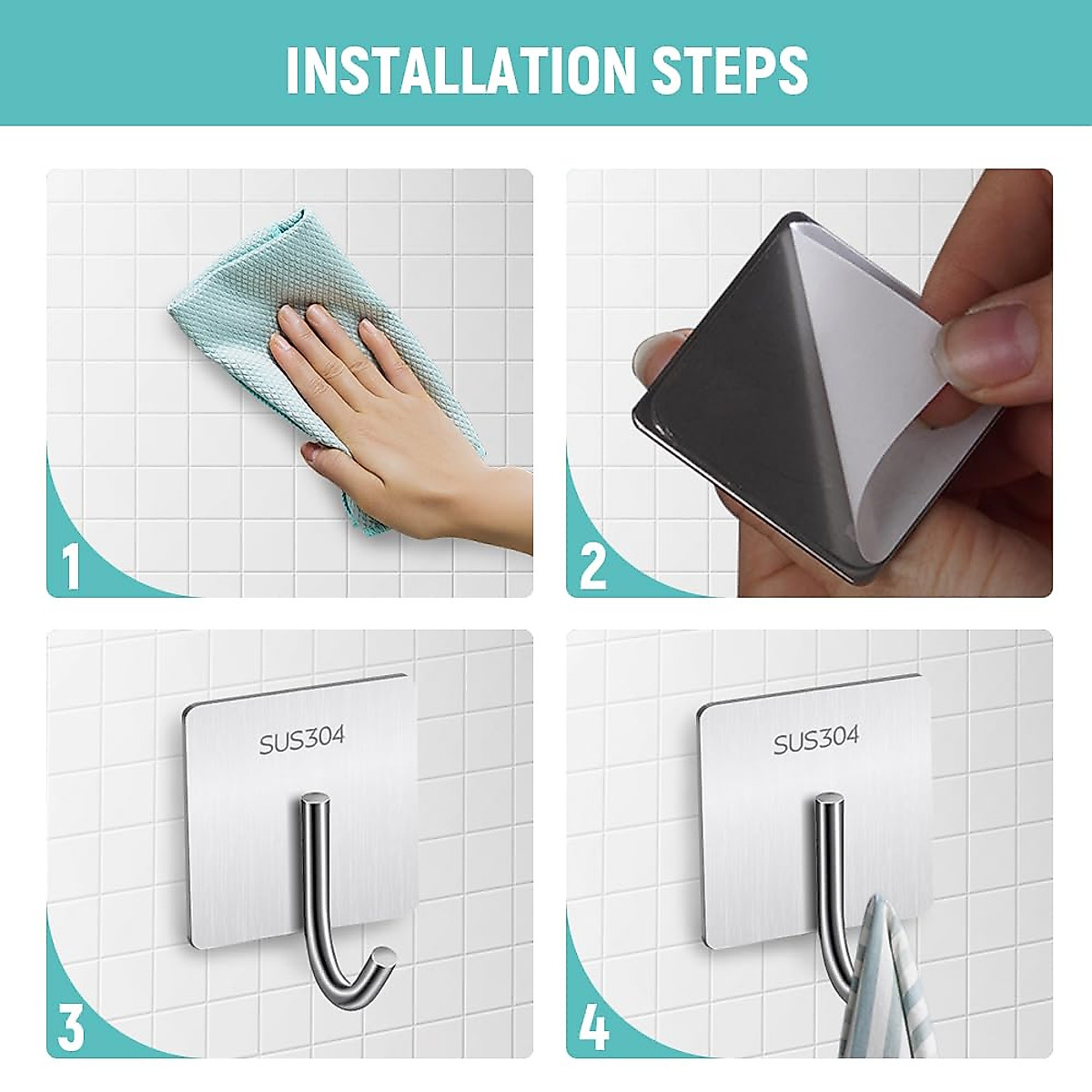 INSTALLATION STEPS

1

2

SUS304

3

SUS304

4