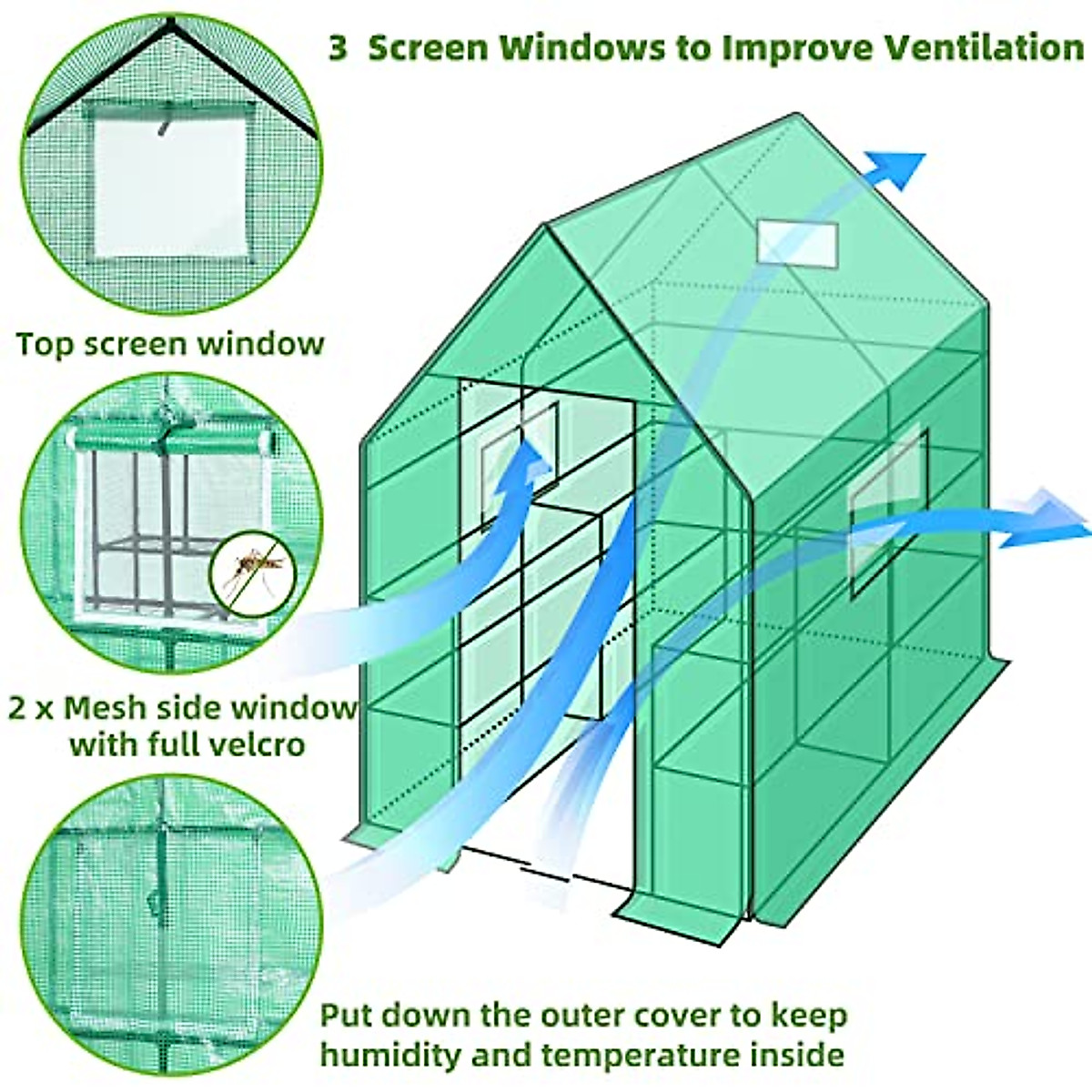 3 Screen Windows to Improve Ventilation

Top screen window

2 x Mesh side window with full velcro

Put down the outer cover to keep humidity and temperature inside