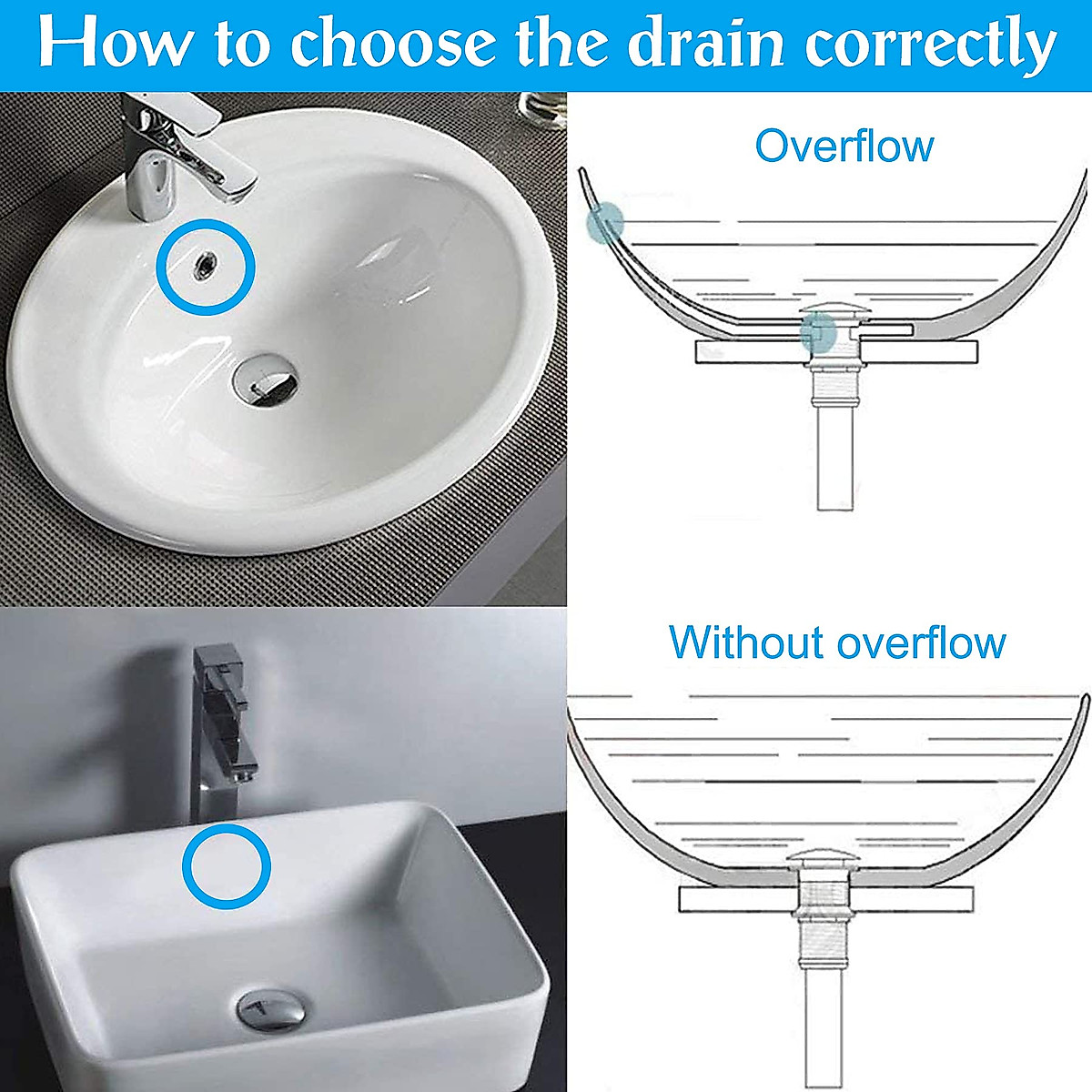 How to choose the drain correctly

Overflow

Without overflow