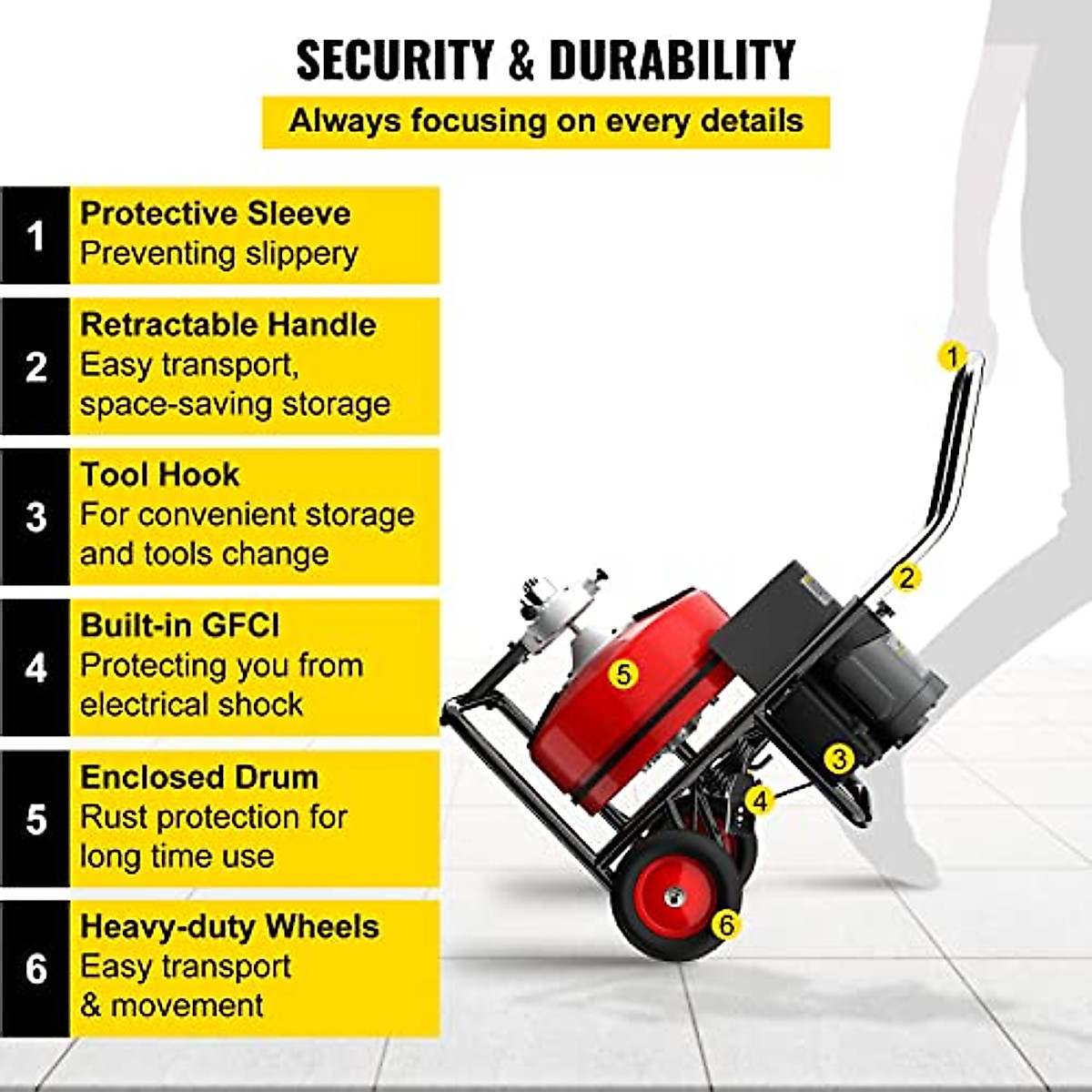 SECURITY & DURABILITY

Always focusing on every details

1 Protective Sleeve
Preventing slippery

2 Retractable Handle
Easy transport, space-saving storage

3 Tool Hook
For convenient storage and tools change

4 Built-in GFCI
Protecting you from electrical shock

5 Enclosed Drum
Rust protection for long time use

6 Heavy-duty Wheels
Easy transport & movement

1

2

5

3

4

6