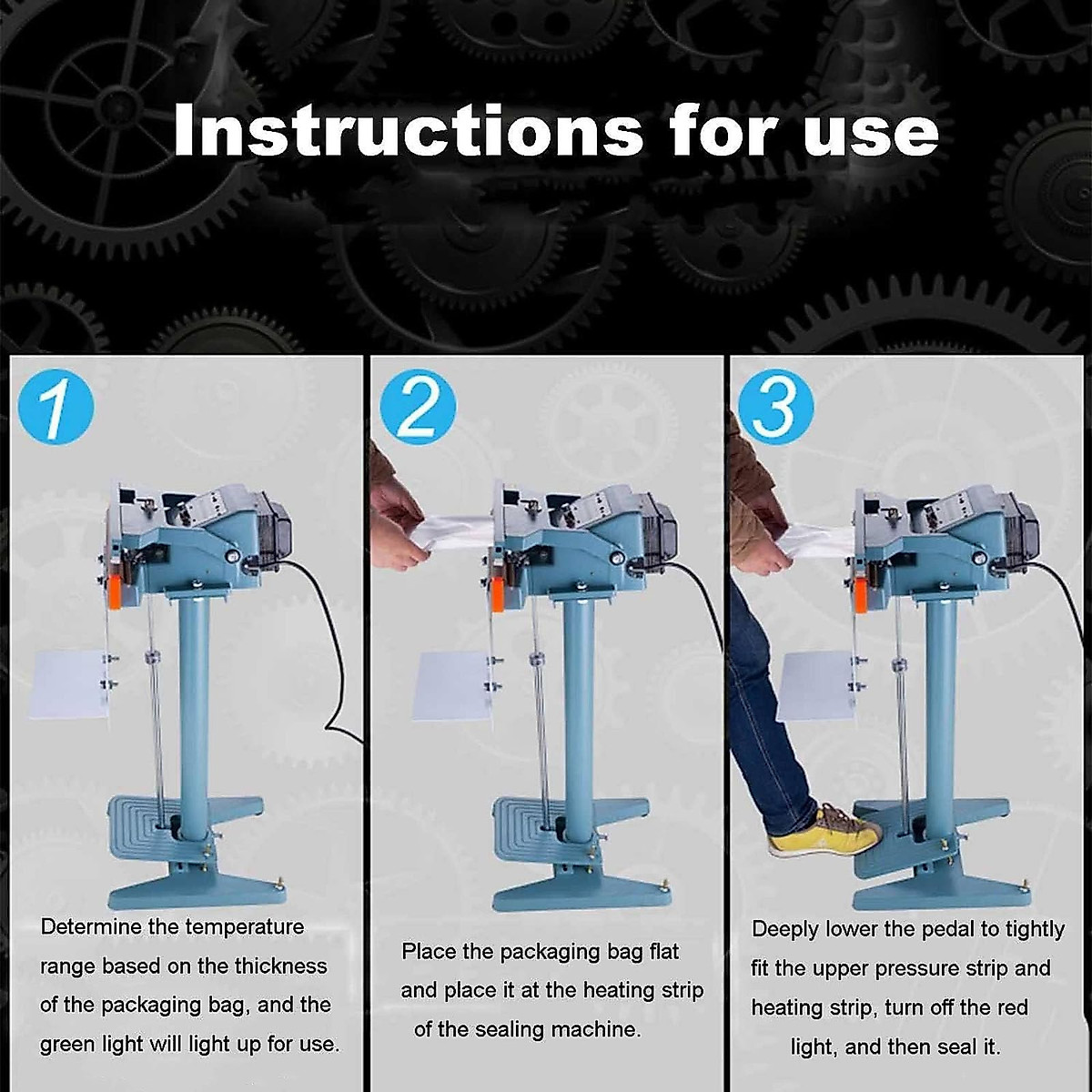 Instructions for use

1

Determine the temperature range based on the thickness of the packaging bag, and the green light will light up for use.

2

Place the packaging bag flat and place it at the heating strip of the sealing machine.

3

Deeply lower the pedal to tightly fit the upper pressure strip and heating strip, turn off the red light, and then seal it.