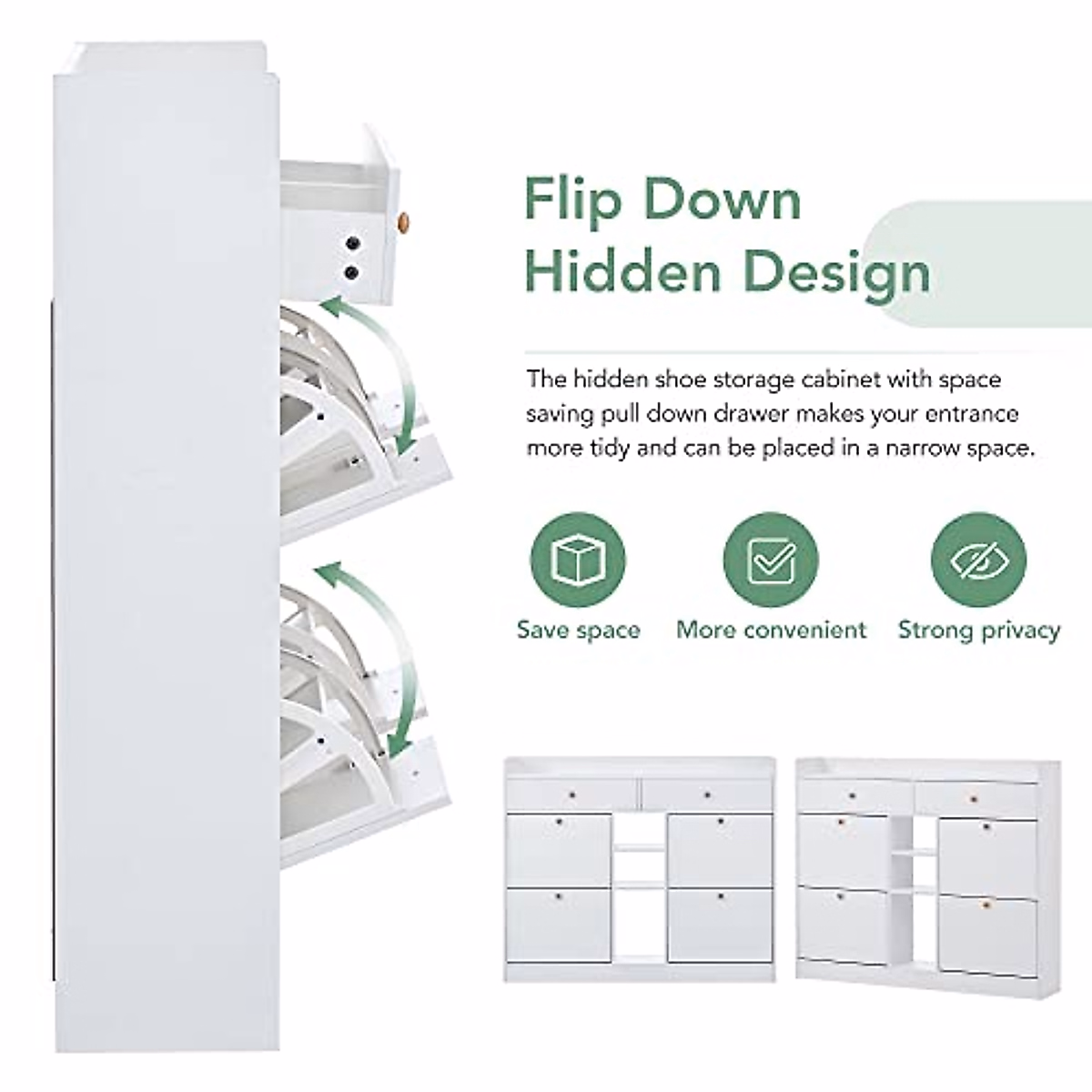 Flip Down Hidden Design

The hidden shoe storage cabinet with space saving pull down drawer makes your entrance more tidy and can be placed in a narrow space.

Save space

More convenient

Strong privacy