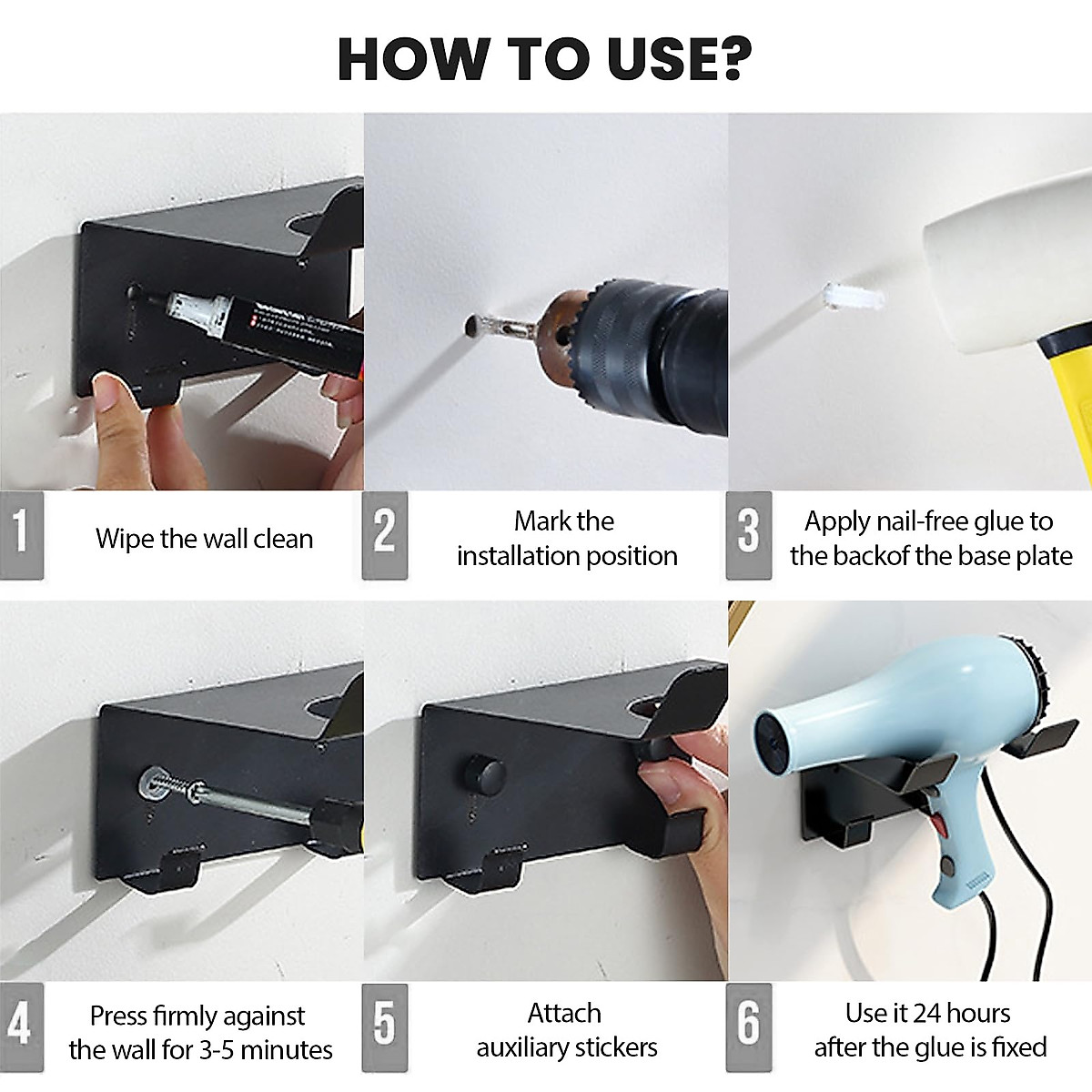 HOW TO USE?

1 Wipe the wall clean

2 Mark the installation position

3 Apply nail-free glue to the backof the base plate

4 Press firmly against the wall for 3-5 minutes

5 Attach auxiliary stickers

6 Use it 24 hours after the glue is fixed