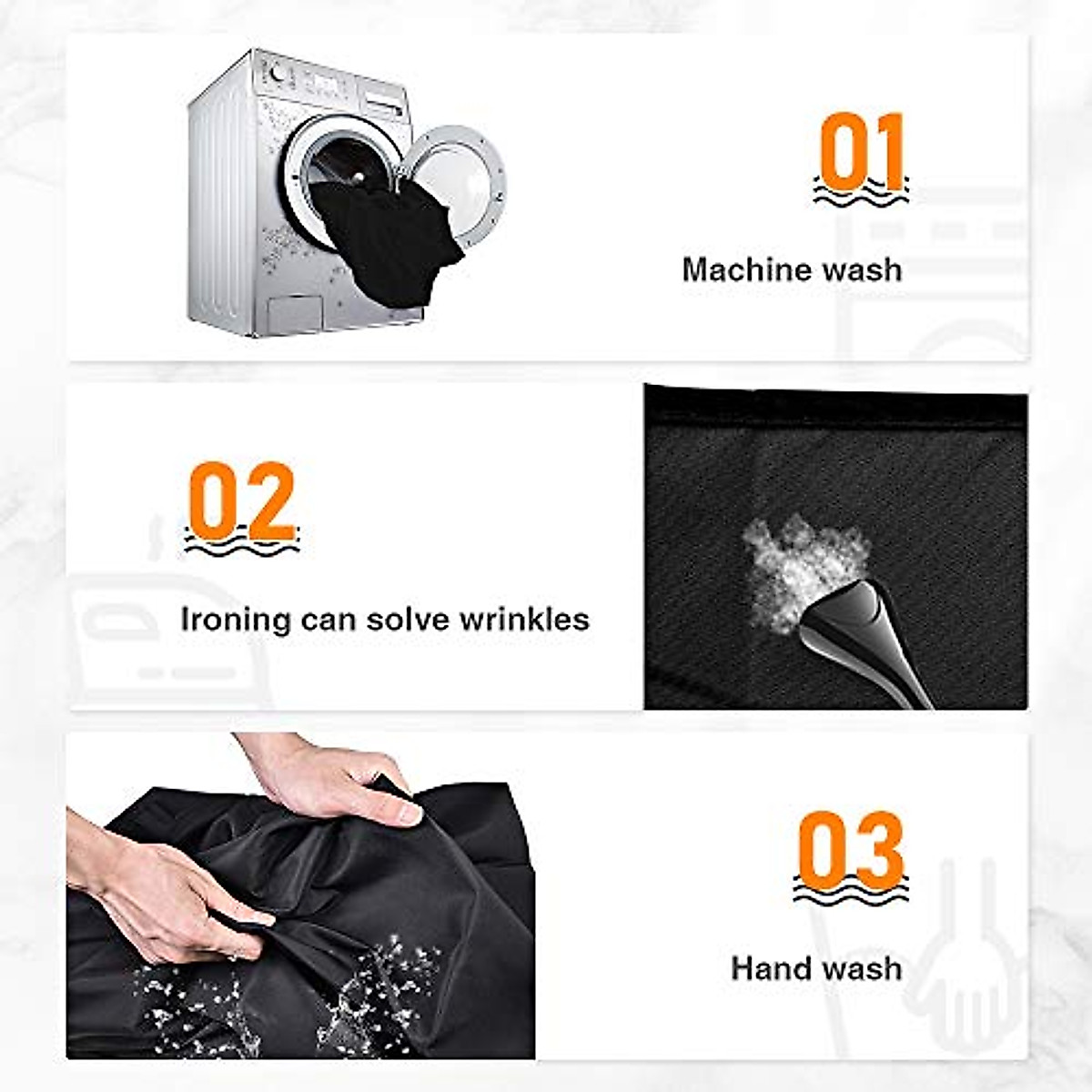 01

Machine wash

02

Ironing can solve wrinkles

03

Hand wash