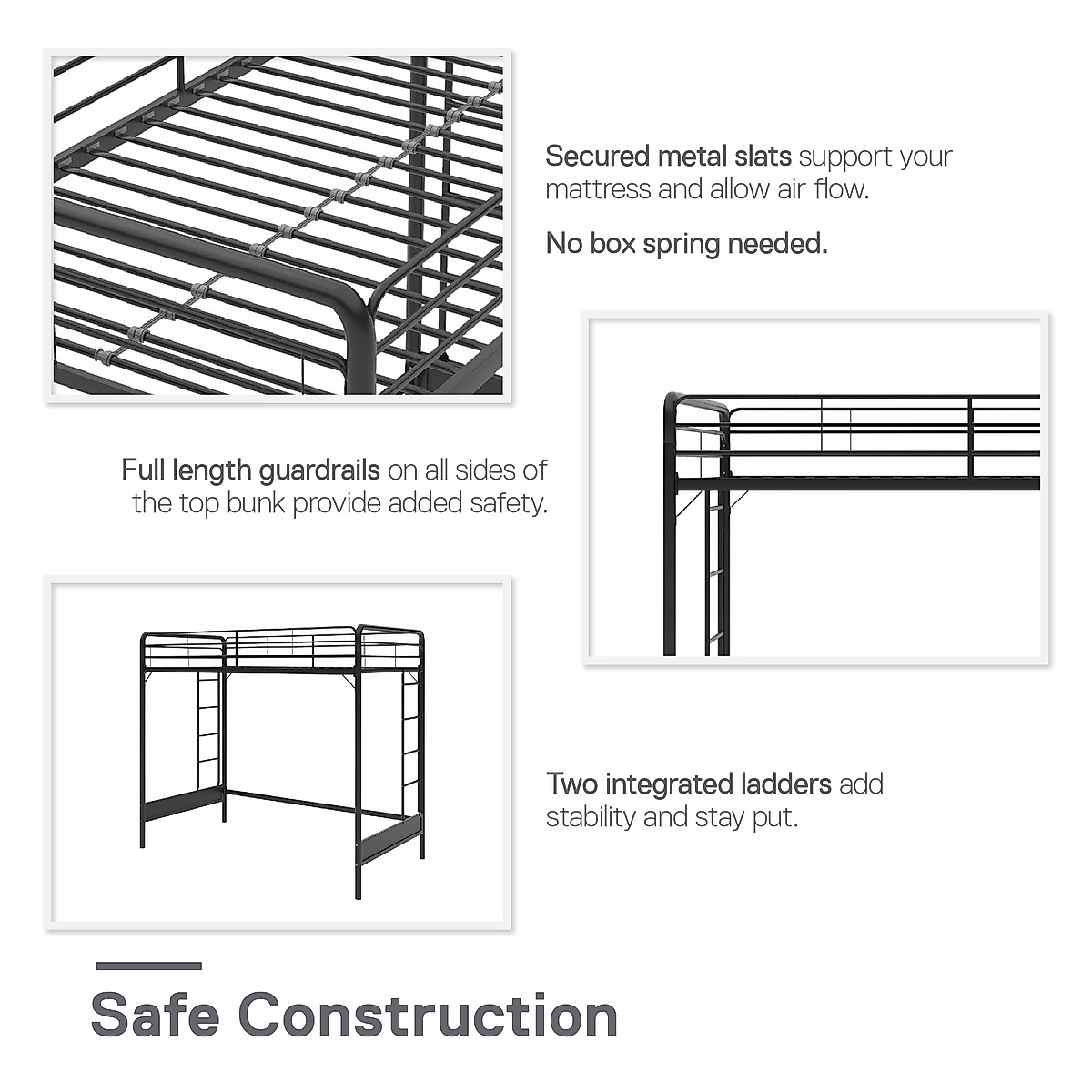 Secured metal slats support your mattress and allow air flow.

No box spring needed.

Full length guardrails on all sides of the top bunk provide added safety.

Two integrated ladders add stability and stay put.

Safe Construction