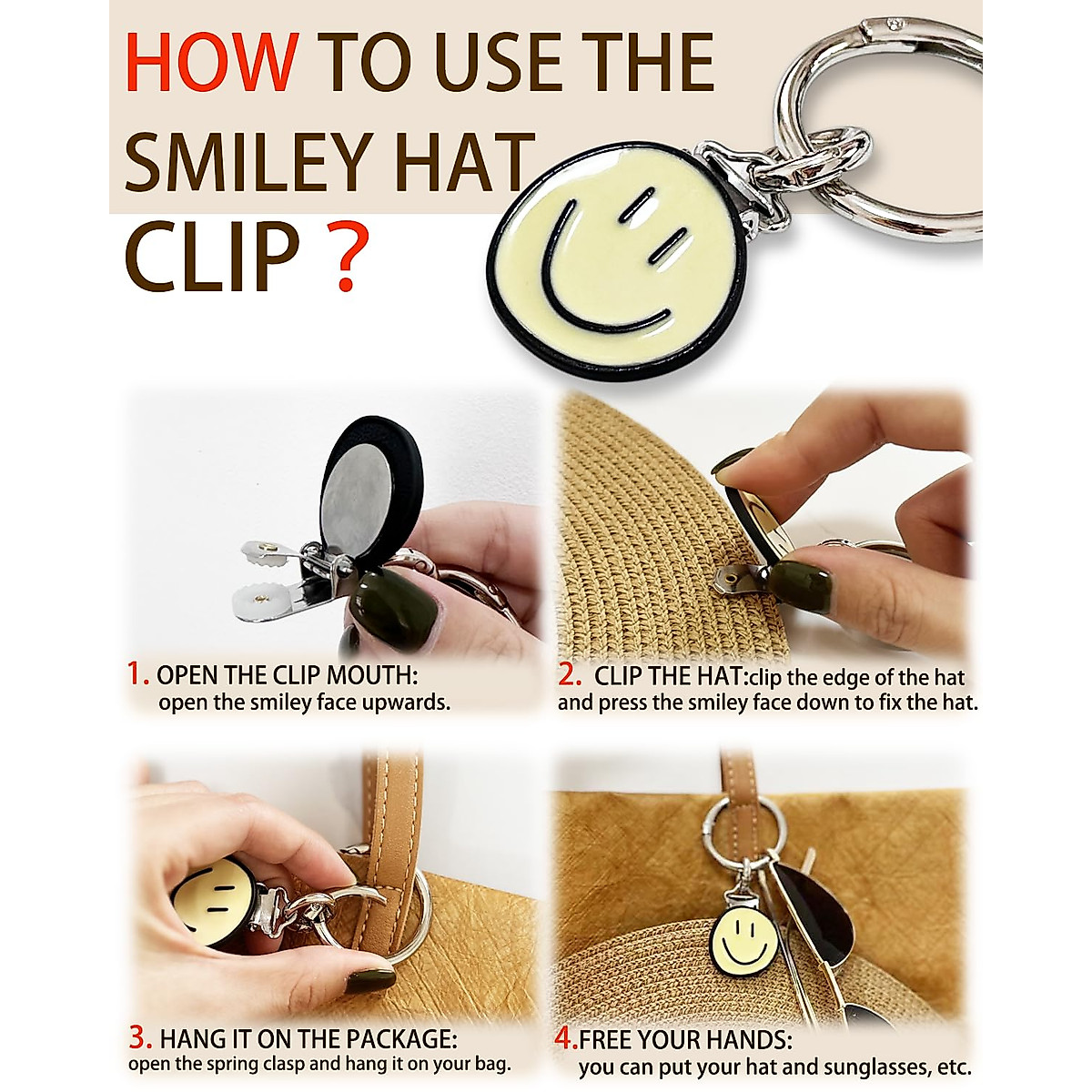 HOW TO USE THE SMILEY HAT CLIP ?

1. OPEN THE CLIP MOUTH: open the smiley face upwards.

2. CLIP THE HAT:clip the edge of the hat and press the smiley face down to fix the hat.

3. HANG IT ON THE PACKAGE: open the spring clasp and hang it on your bag.

4.FREE YOUR HANDS: you can put your hat and sunglasses, etc.