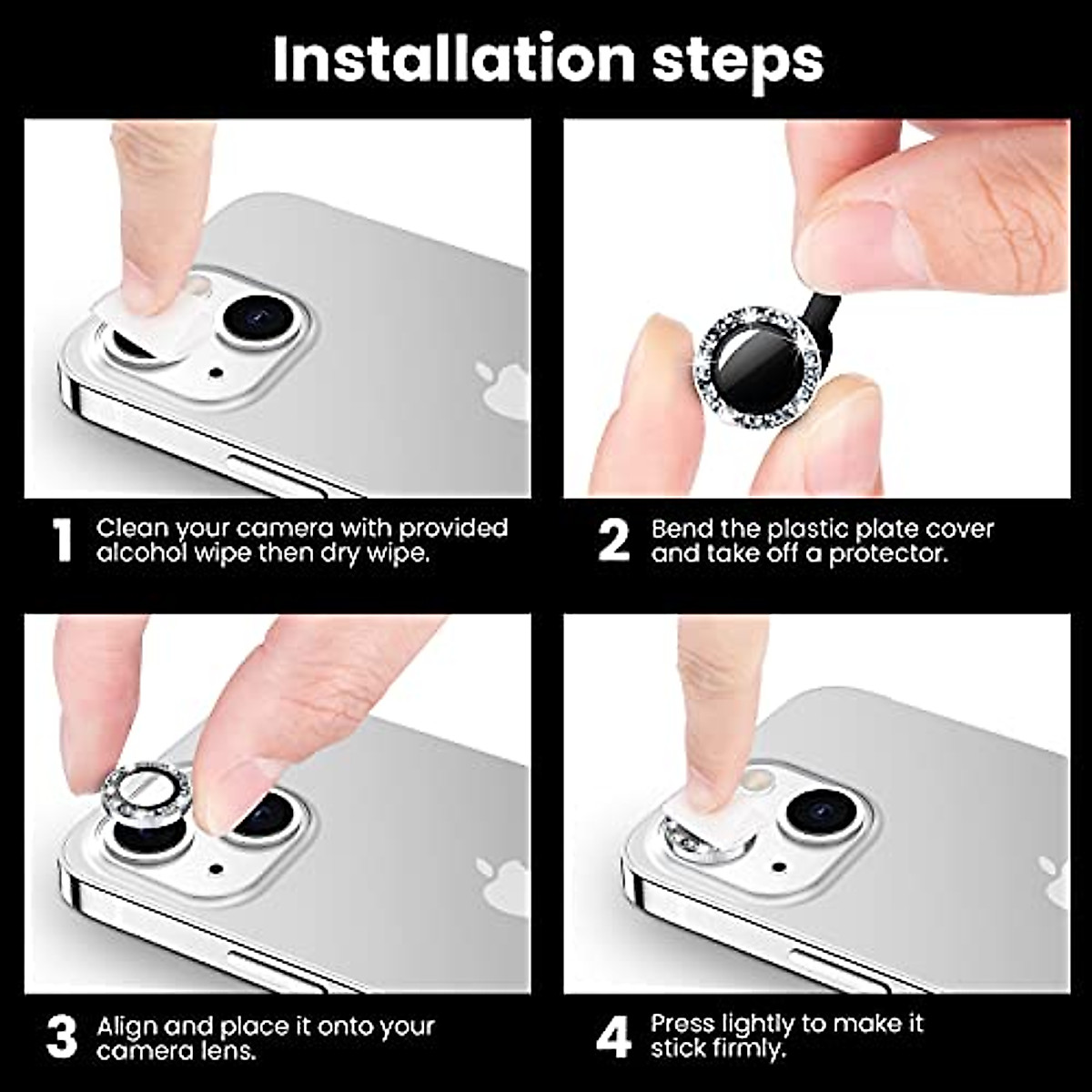 Installation steps

1 Clean your camera with provided alcohol wipe then dry wipe.

2 Bend the plastic plate cover and take off a protector.

3 Align and place it onto your camera lens.

4 Press lightly to make it stick firmly.