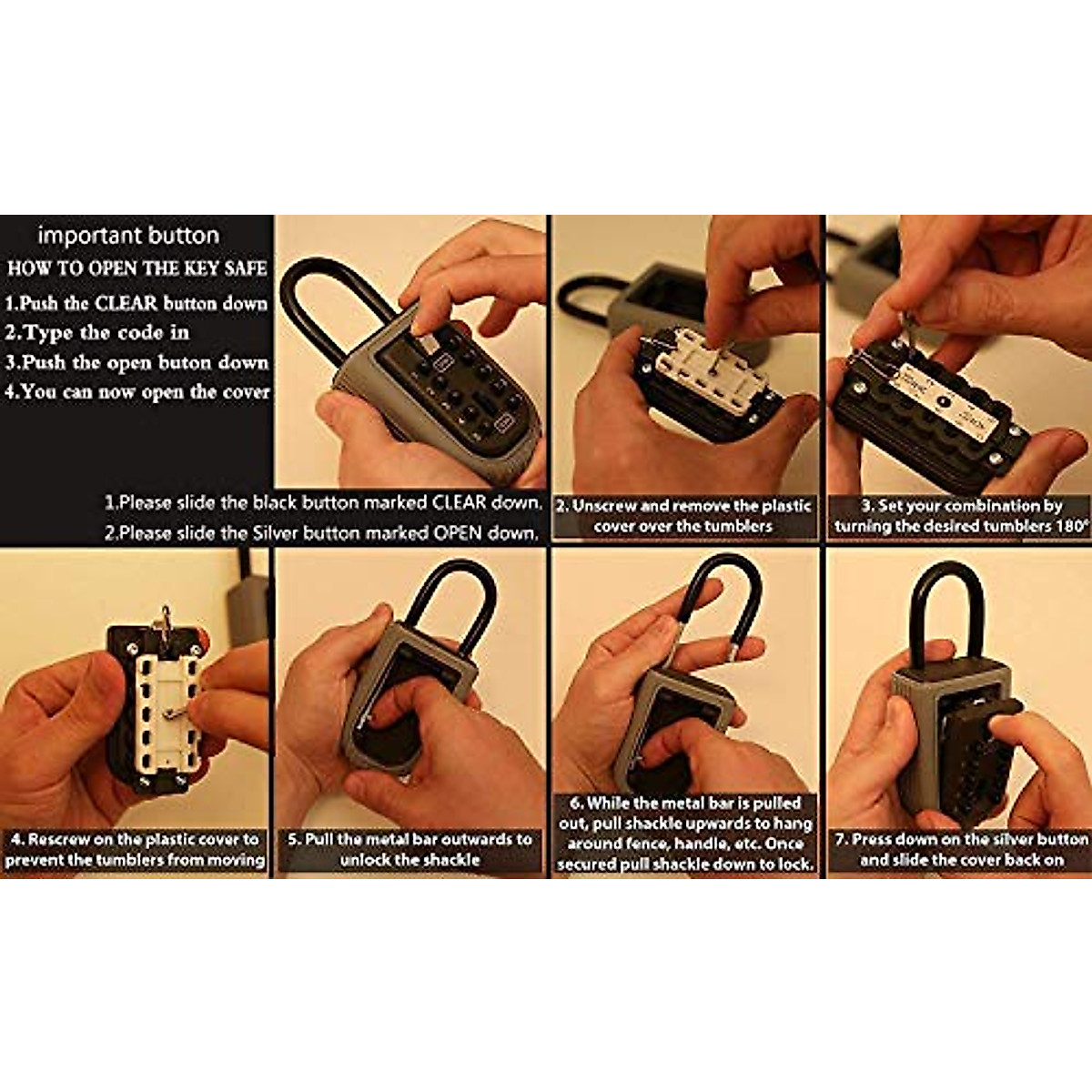 important button
HOW TO OPEN THE KEY SAFE
1.Push the CLEAR button down
2.Type the code in
3.Push the open buton down
4.You can now open the cover

1.Please slide the black button marked CLEAR down.
2.Please slide the Silver button marked OPEN down.

2. Unscrew and remove the plastic cover over the tumblers

3. Set your combination by turning the desired tumblers 180°

4. Rescrew on the plastic cover to prevent the tumblers from moving

5. Pull the metal bar outwards to unlock the shackle

6. While the metal bar is pulled out, pull shackle upwards to hang around fence, handle, etc. Once secured pull shackle down to lock.

7. Press down on the silver button and slide the cover back on