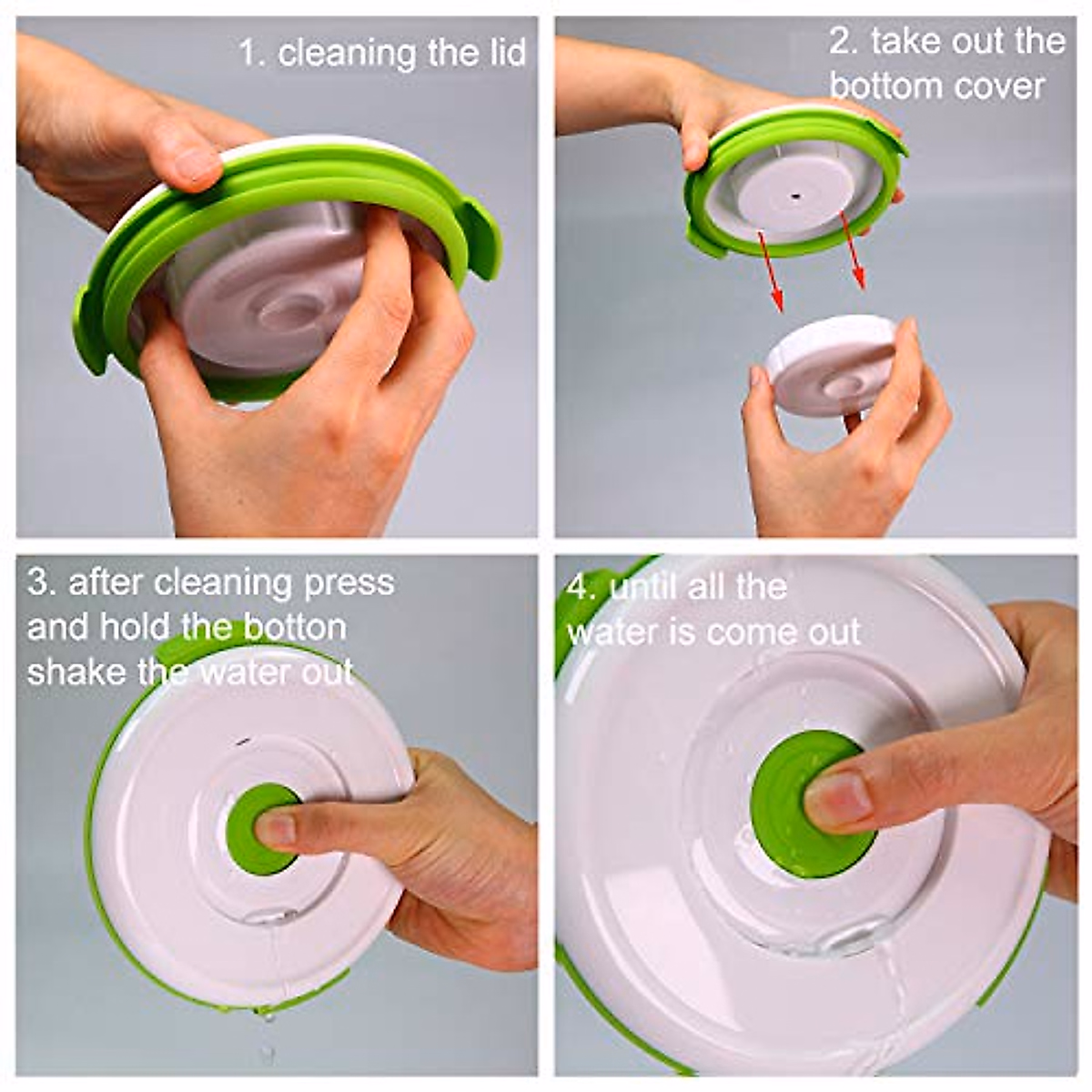 1. cleaning the lid

2. take out the bottom cover

3. after cleaning press and hold the botton shake the water out

4. until all the water is come out