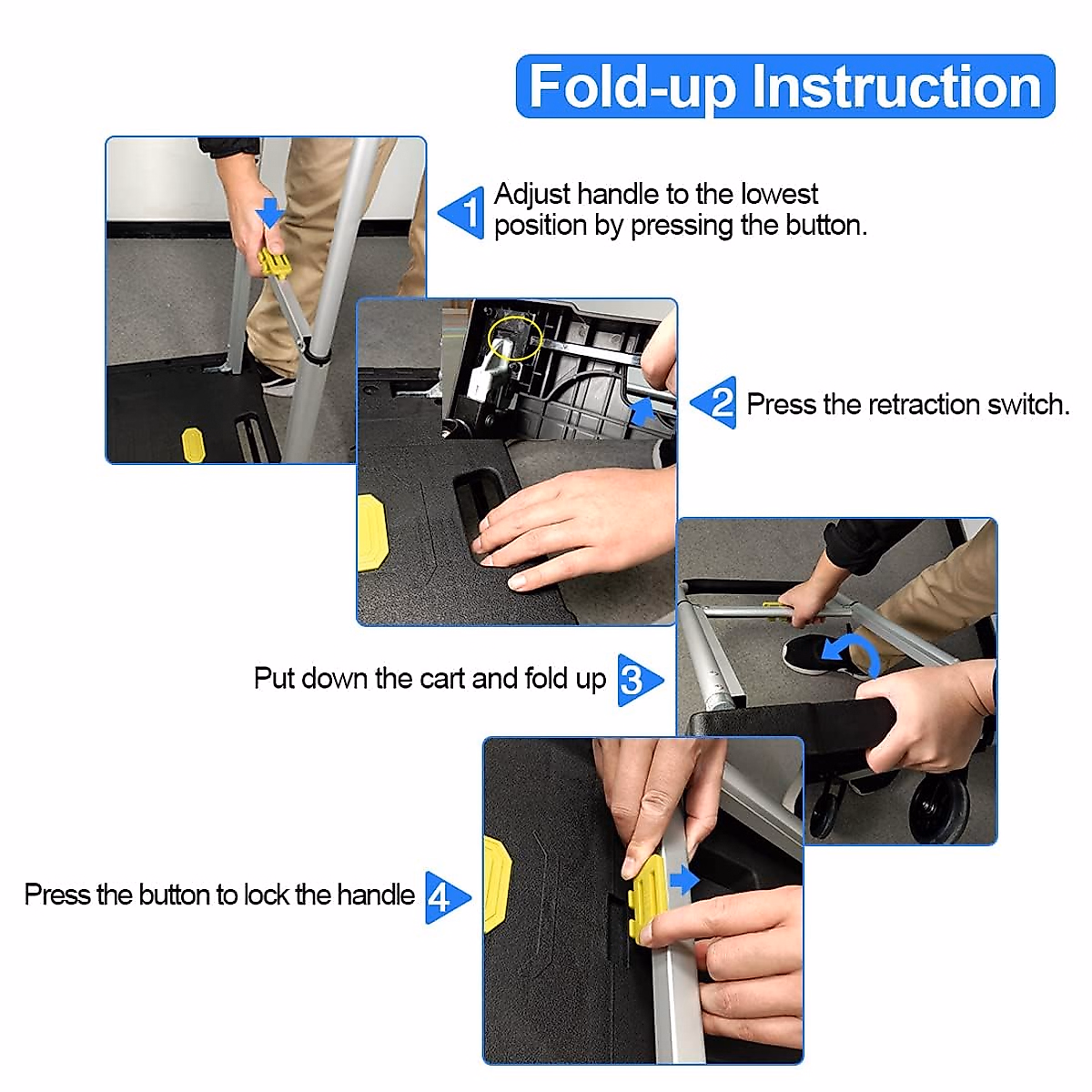 Fold-up Instruction

1 Adjust handle to the lowest position by pressing the button.

2 Press the retraction switch.

Put down the cart and fold up 3

Press the button to lock the handle 4