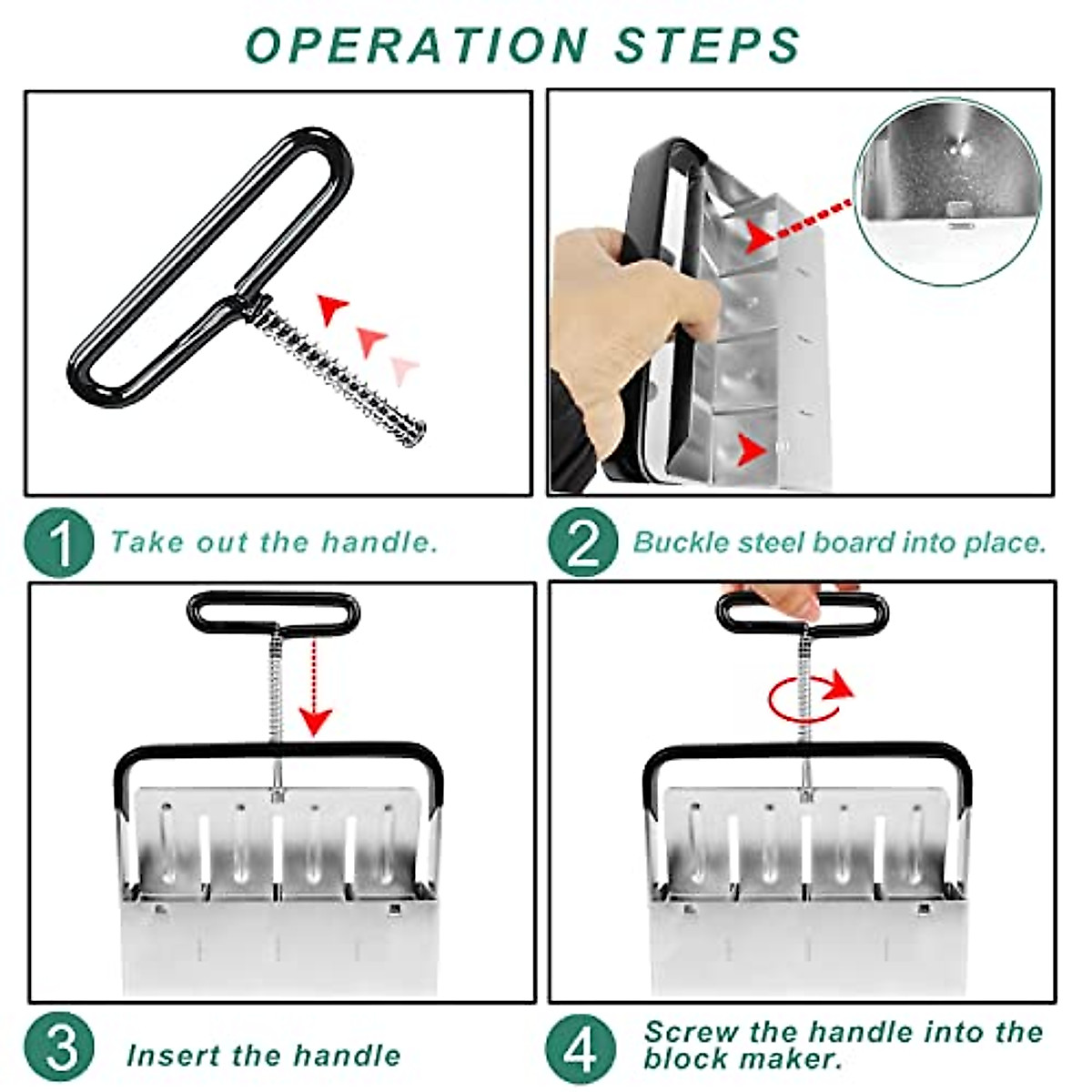 OPERATION STEPS

1 Take out the handle.

2 Buckle steel board into place.

3 Insert the handle

4 Screw the handle into the block maker.