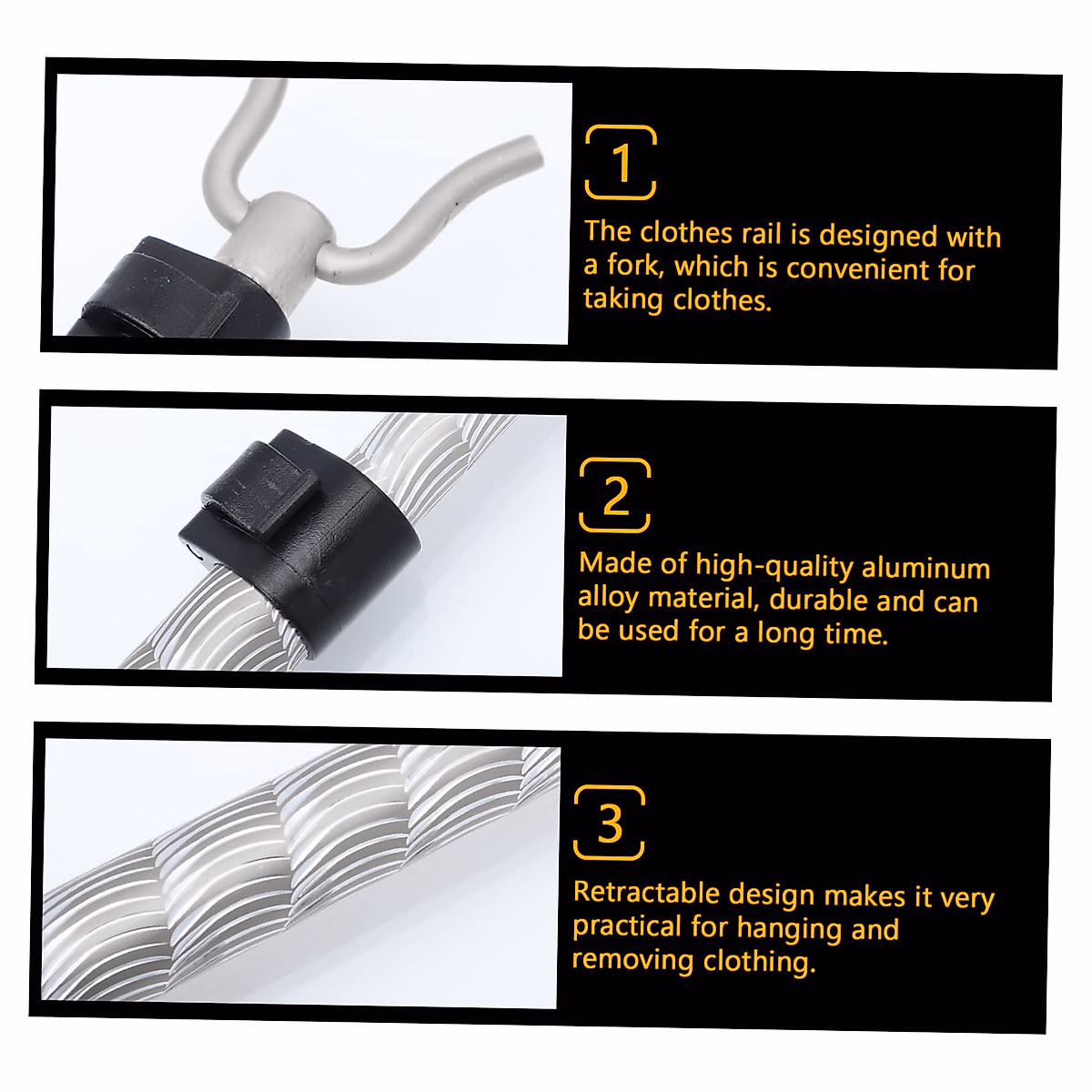 1

The clothes rail is designed with a fork, which is convenient for taking clothes.

2

Made of high-quality aluminum alloy material, durable and can be used for a long time.

3

Retractable design makes it very practical for hanging and removing clothing.