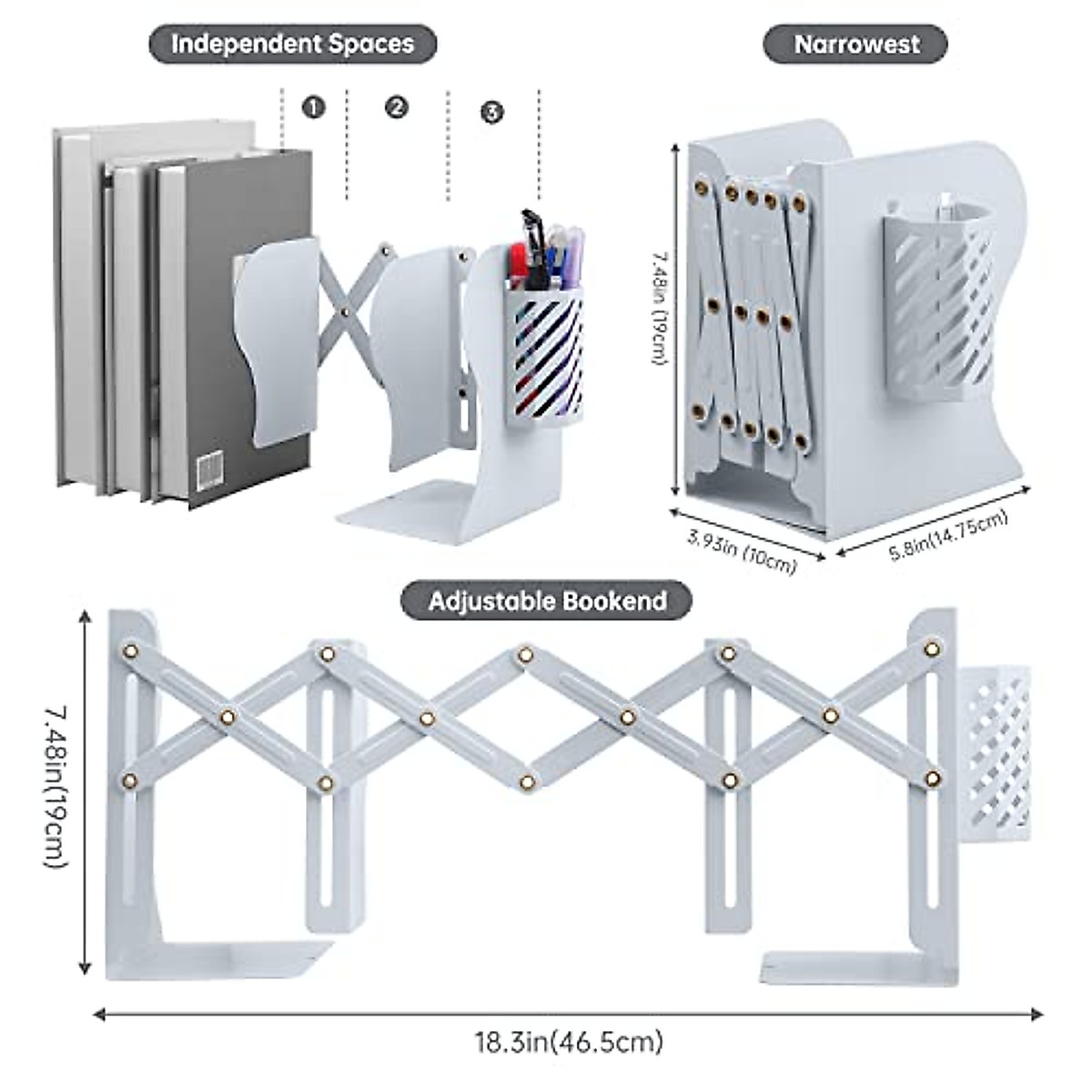 Independent Spaces

1
2
3

Narrowest

7.48in (19cm)

3.93in (10cm)

5.8in(14.75cm)

Adjustable Bookend

7.48in(19cm)

18.3in(46.5cm)