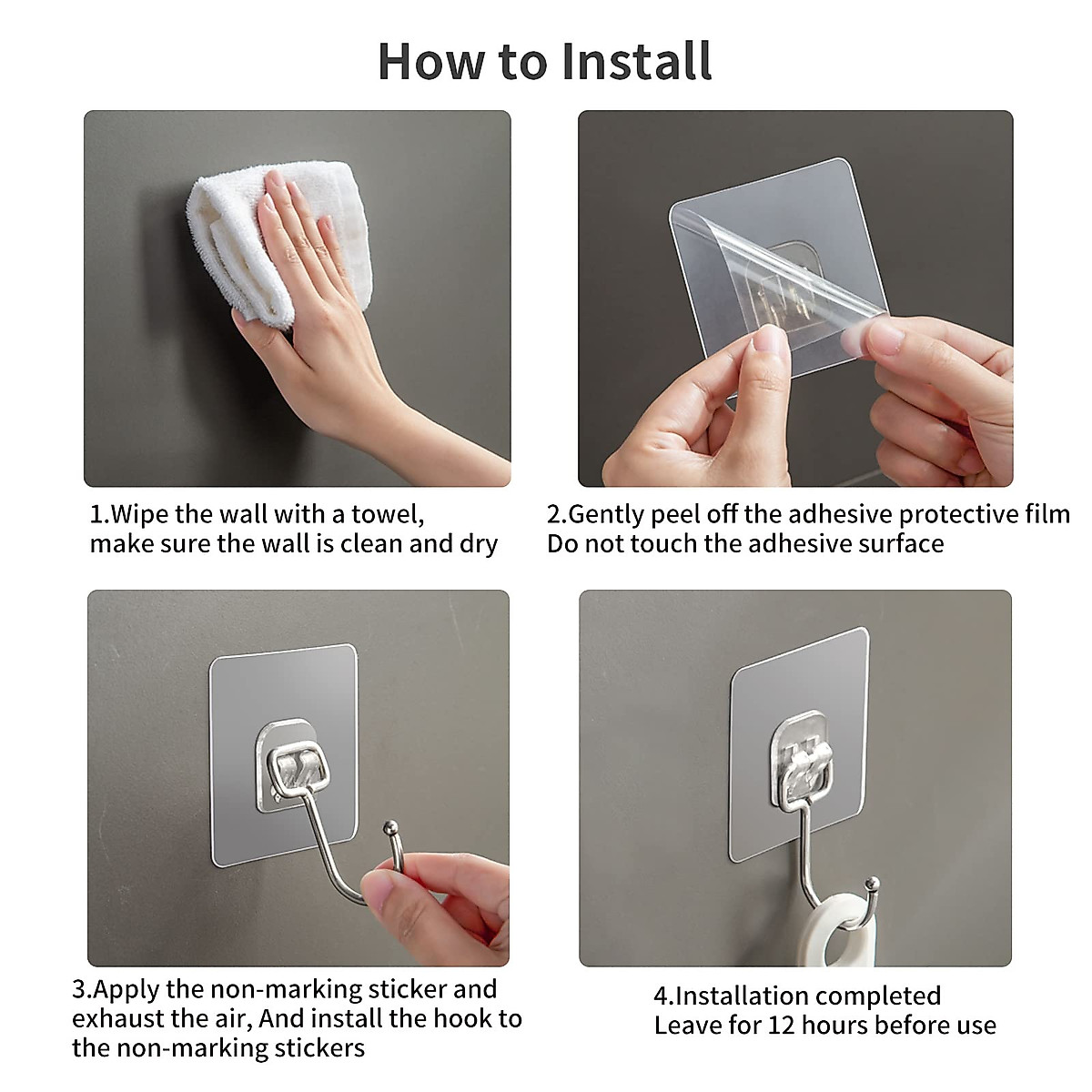 How to Install

1.Wipe the wall with a towel, make sure the wall is clean and dry

2.Gently peel off the adhesive protective film Do not touch the adhesive surface

3.Apply the non-marking sticker and exhaust the air, And install the hook to the non-marking stickers

4.Installation completed Leave for 12 hours before use