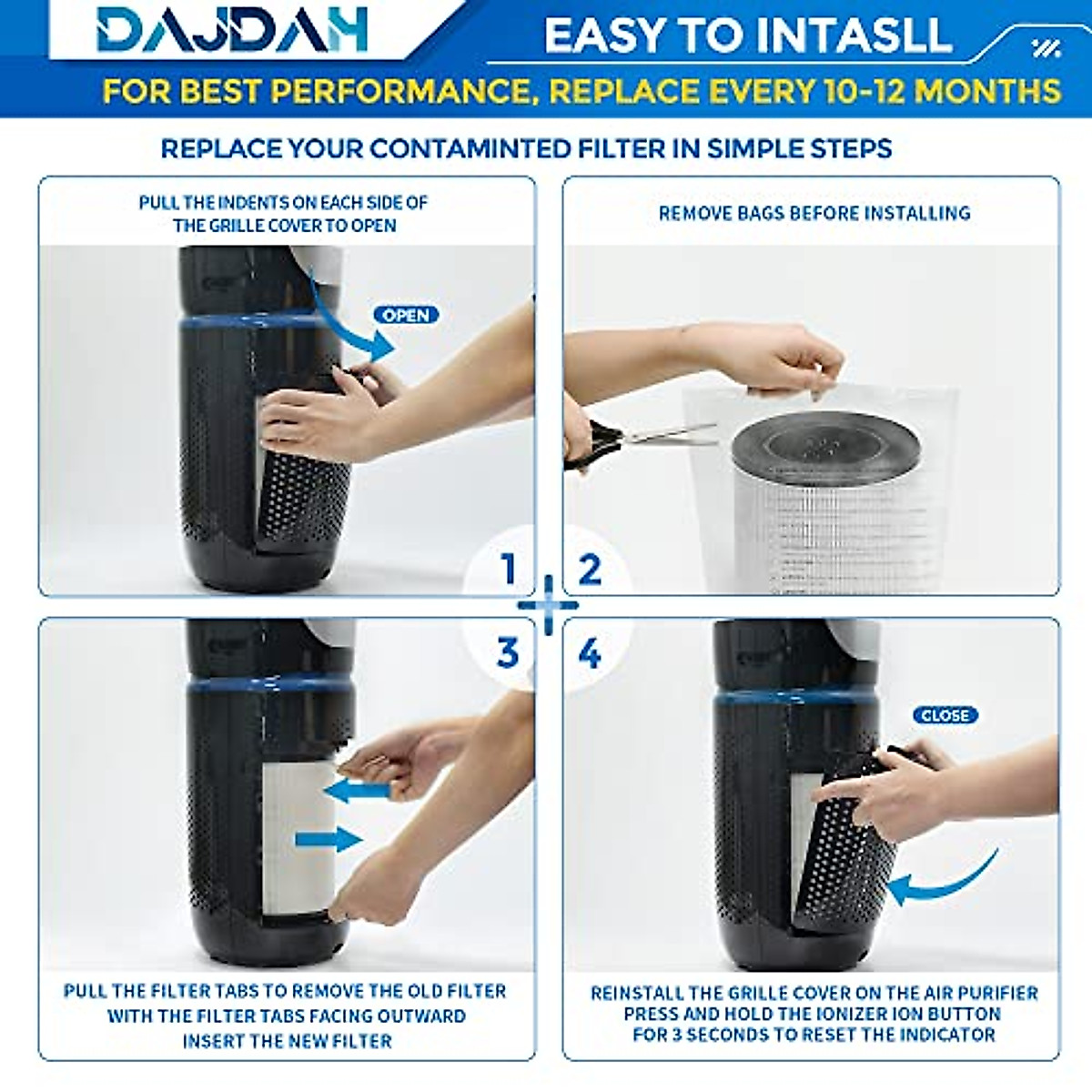 DAJDAH

EASY TO INTASLL

FOR BEST PERFORMANCE, REPLACE EVERY 10-12 MONTHS

REPLACE YOUR CONTAMINTED FILTER IN SIMPLE STEPS

PULL THE INDENTS ON EACH SIDE OF THE GRILLE COVER TO OPEN

OPEN

REMOVE BAGS BEFORE INSTALLING

1

2

3

4

CLOSE

PULL THE FILTER TABS TO REMOVE THE OLD FILTER WITH THE FILTER TABS FACING OUTWARD INSERT THE NEW FILTER

REINSTALL THE GRILLE COVER ON THE AIR PURIFIER PRESS AND HOLD THE IONIZER ION BUTTON FOR 3 SECONDS TO RESET THE INDICATOR