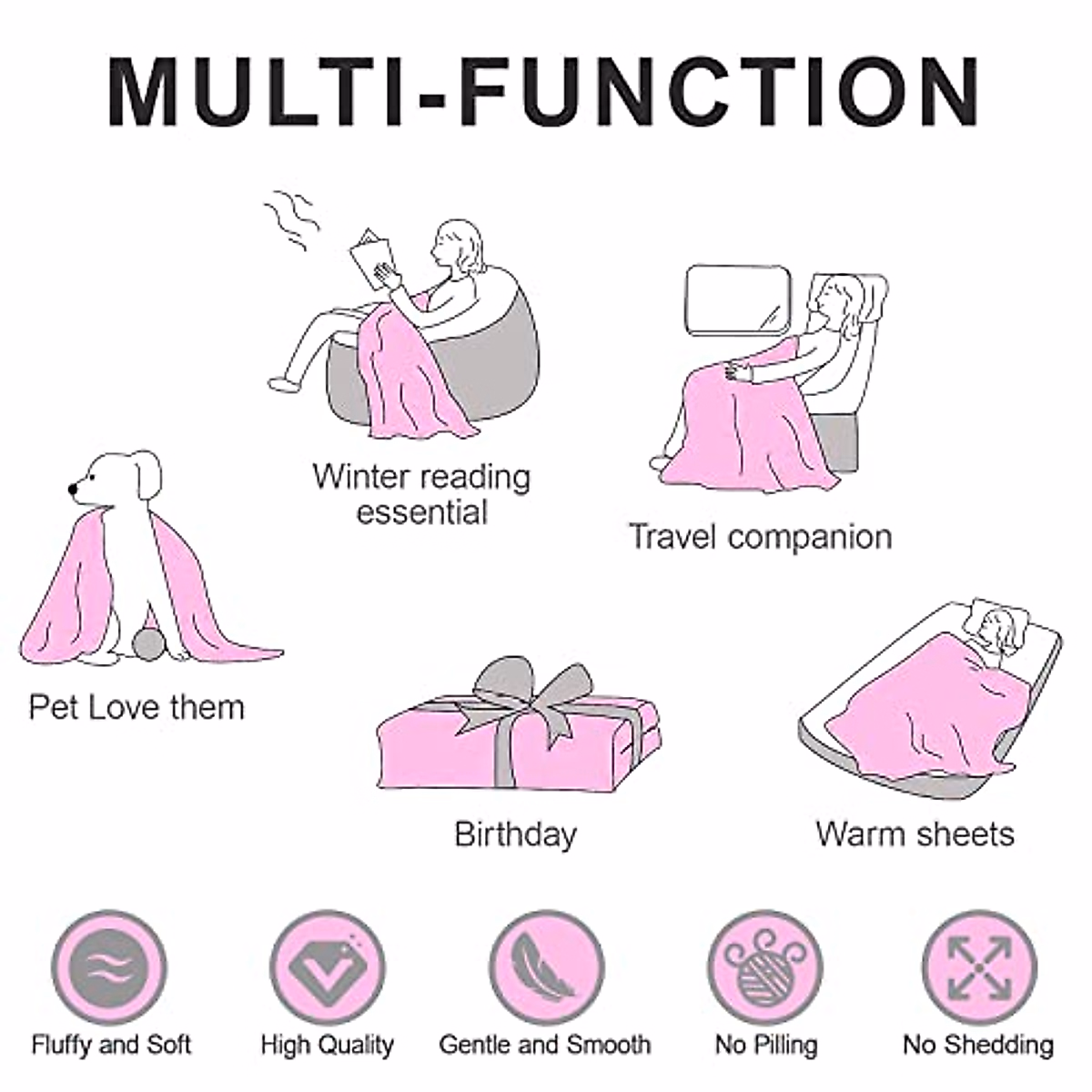 MULTI-FUNCTION

Winter reading essential

Travel companion

Pet Love them

Birthday

Warm sheets

Fluffy and Soft

High Quality

Gentle and Smooth

No Pilling

No Shedding