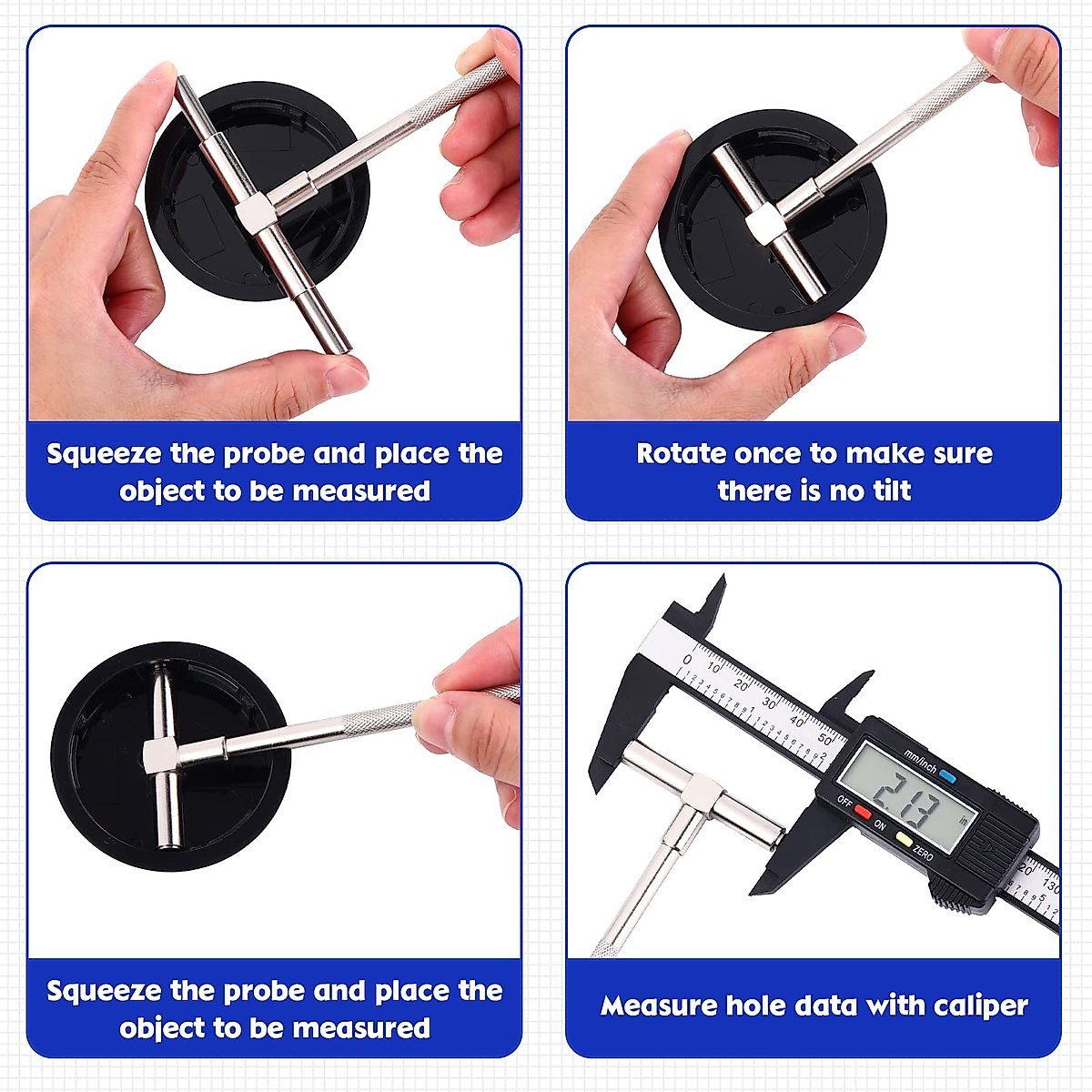 Squeeze the probe and place the object to be measured

Rotate once to make sure there is no tilt

Squeeze the probe and place the object to be measured

0 10 20 30 40 50
mm/inch
2.13
in
OFF ON ZERO
120 130

Measure hole data with caliper