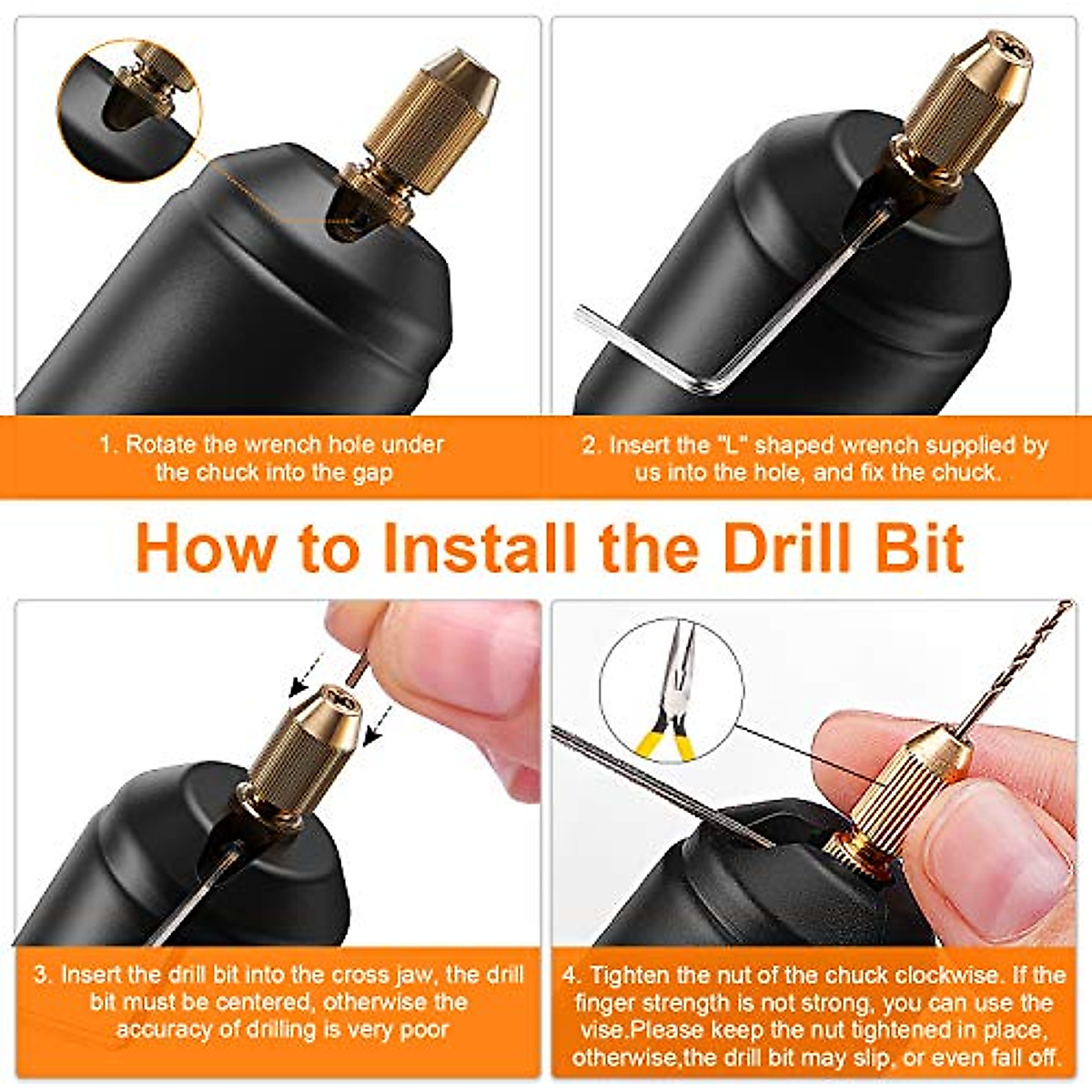 1. Rotate the wrench hole under the chuck into the gap

2. Insert the "L" shaped wrench supplied by us into the hole, and fix the chuck.

How to Install the Drill Bit

3. Insert the drill bit into the cross jaw, the drill bit must be centered, otherwise the accuracy of drilling is very poor

4. Tighten the nut of the chuck clockwise. If the finger strength is not strong, you can use the vise.Please keep the nut tightened in place, otherwise,the drill bit may slip, or even fall off.