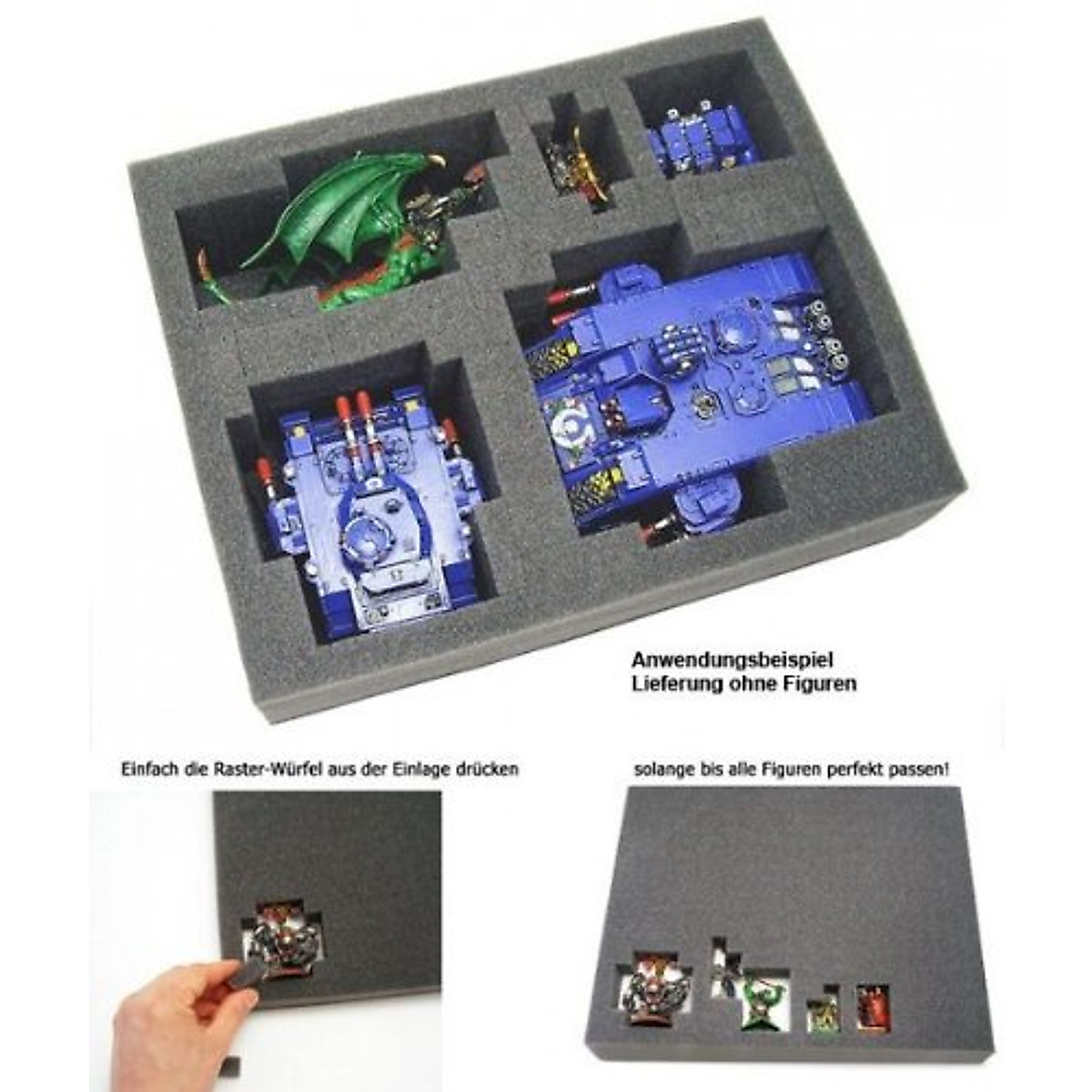 Anwendungsbeispiel
Lieferung ohne Figuren

Einfach die Raster-Würfel aus der Einlage drücken

solange bis alle Figuren perfekt passen!