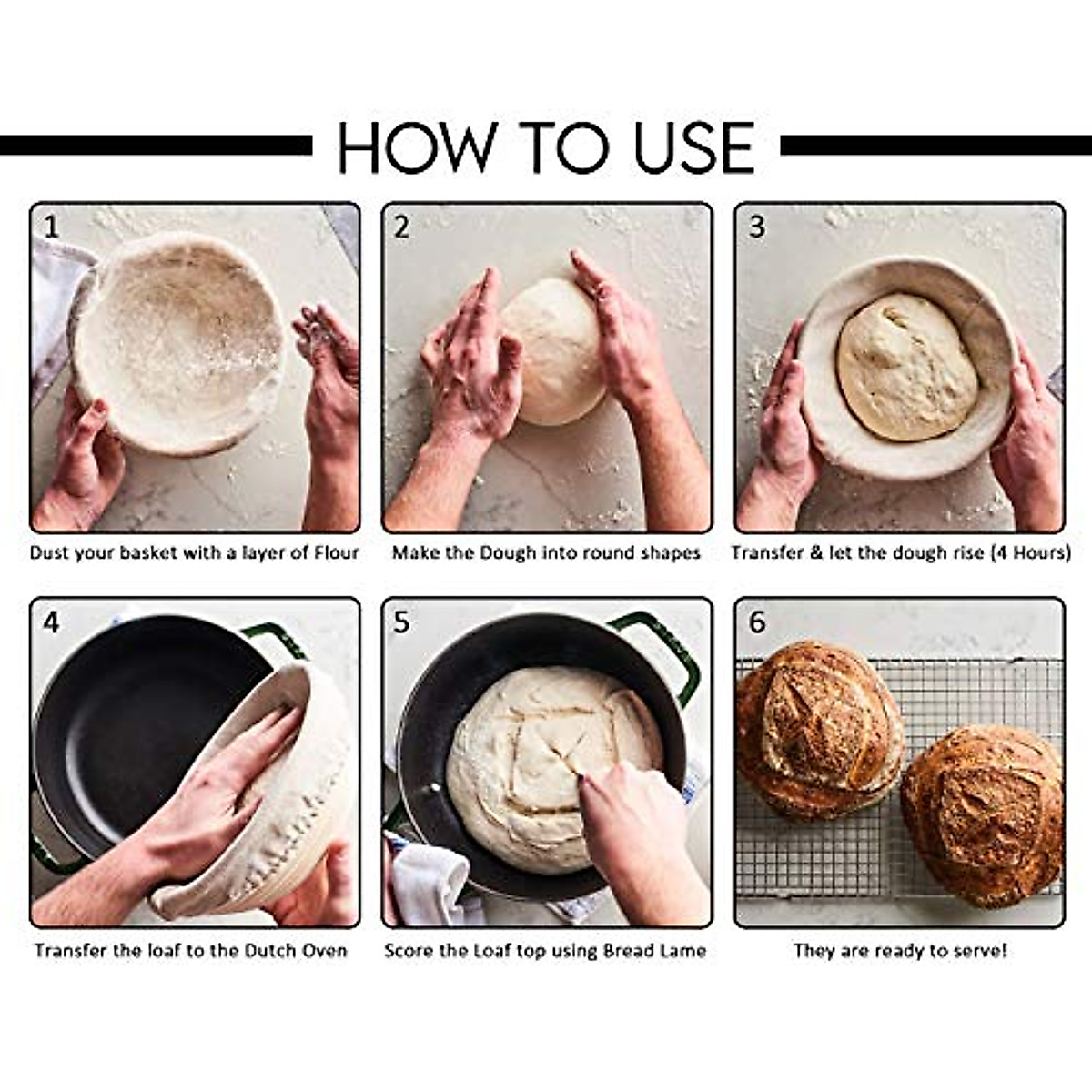 HOW TO USE

1

Dust your basket with a layer of Flour

2

Make the Dough into round shapes

3

Transfer & let the dough rise (4 Hours)

4

Transfer the loaf to the Dutch Oven

5

Score the Loaf top using Bread Lame

6

They are ready to serve!