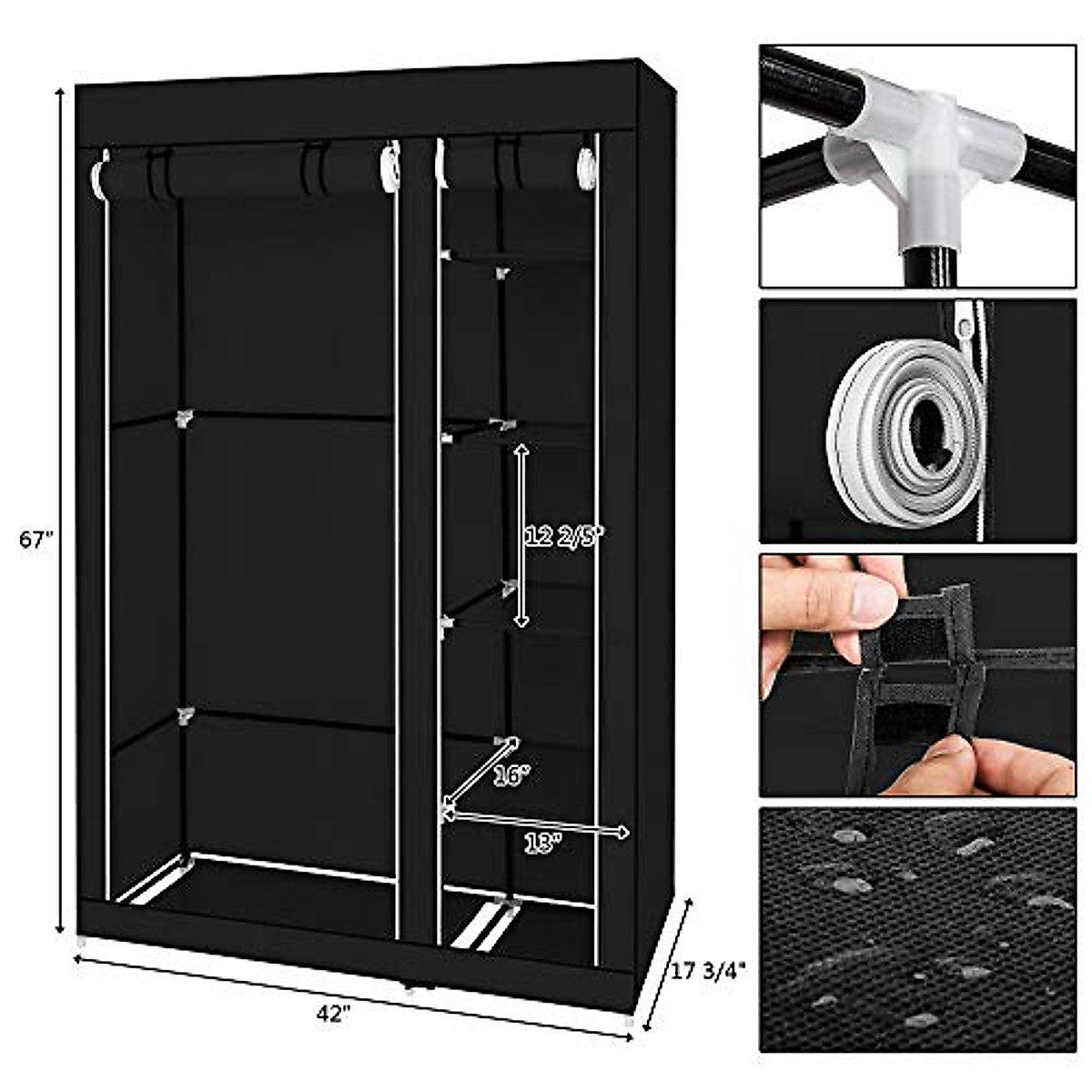 67"

12 2/5"

16"

13"

42"

17 3/4"