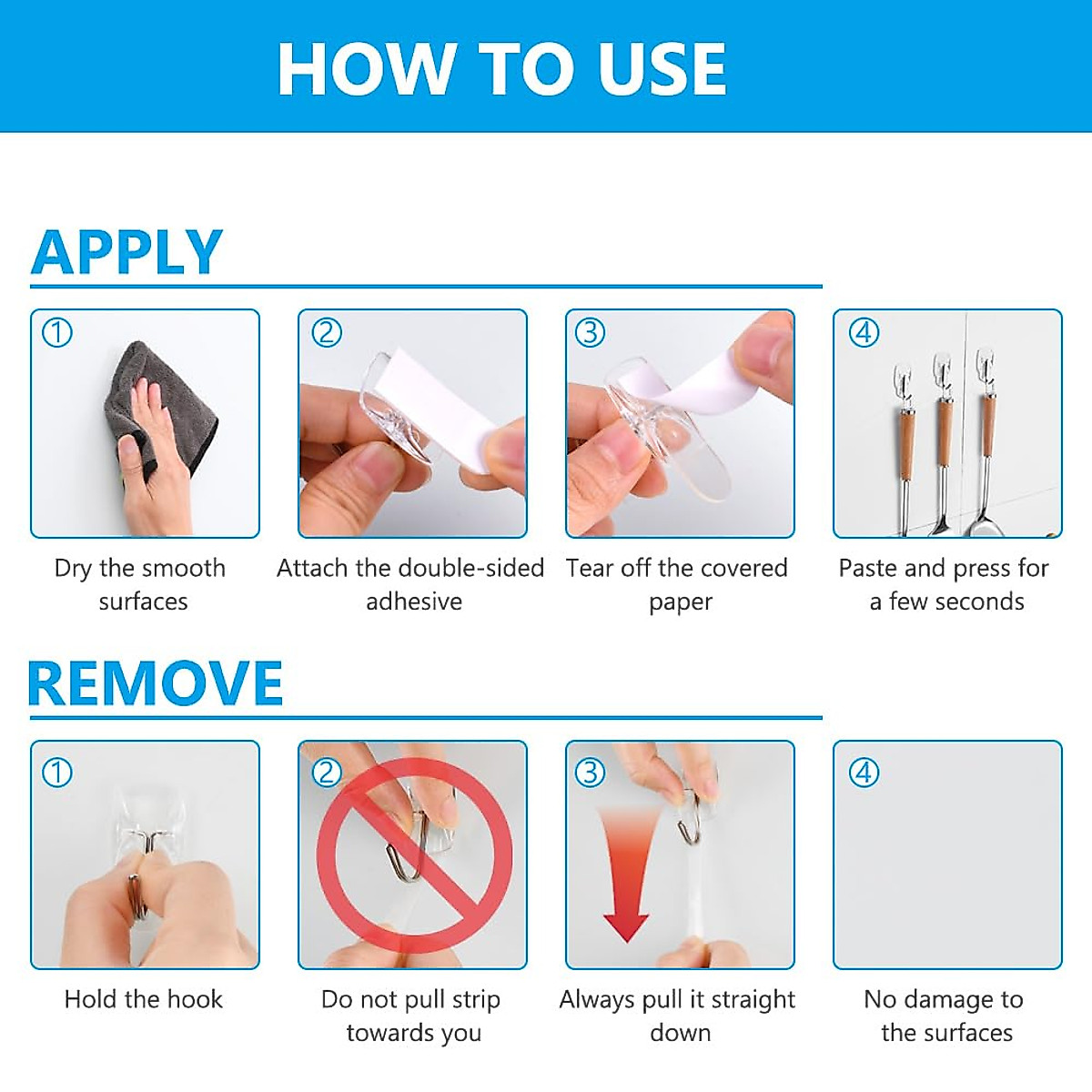 HOW TO USE

APPLY

①
Dry the smooth surfaces

②
Attach the double-sided adhesive

③
Tear off the covered paper

④
Paste and press for a few seconds

REMOVE

①
Hold the hook

②
Do not pull strip towards you

③
Always pull it straight down

④
No damage to the surfaces