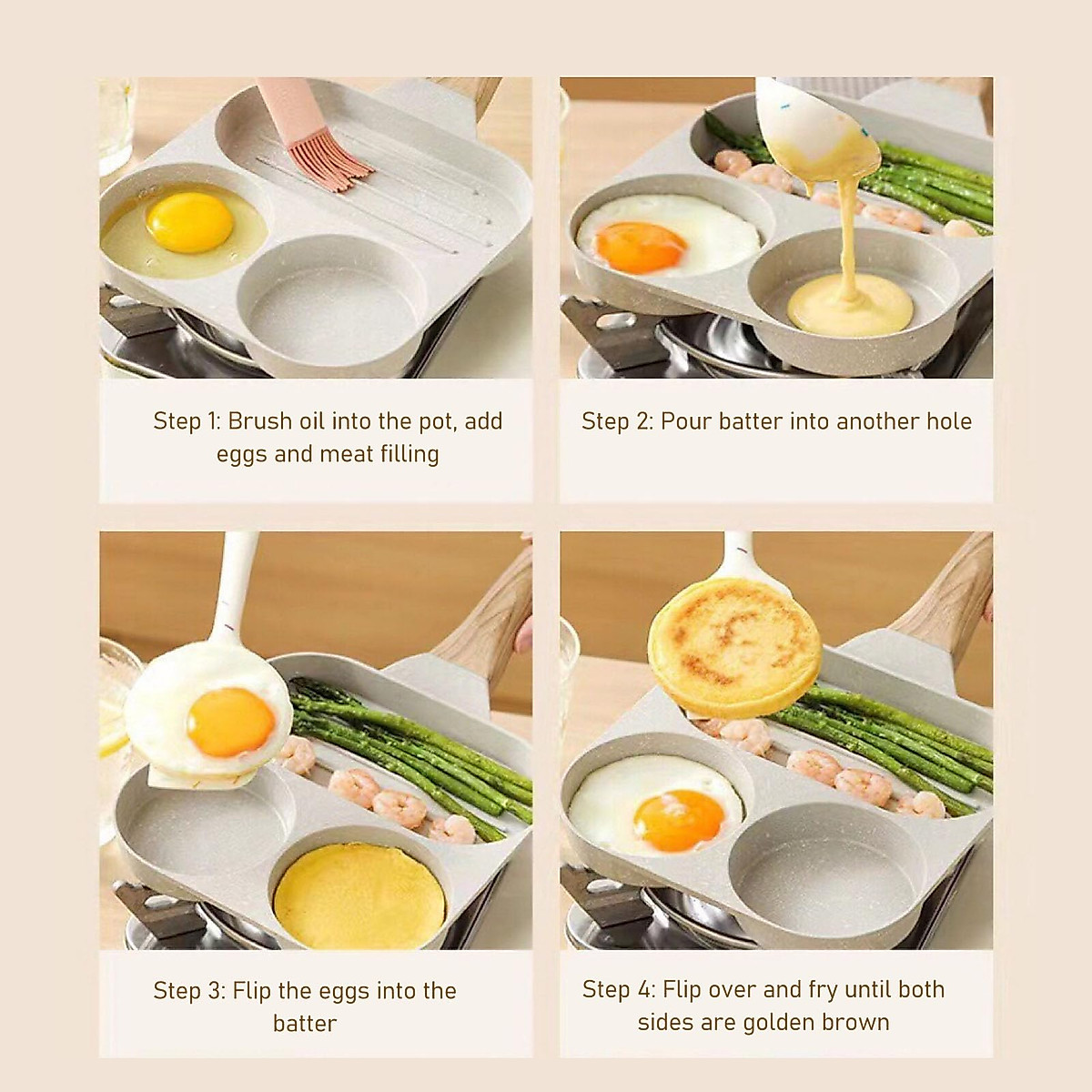 Step 1: Brush oil into the pot, add eggs and meat filling

Step 2: Pour batter into another hole

Step 3: Flip the eggs into the batter

Step 4: Flip over and fry until both sides are golden brown