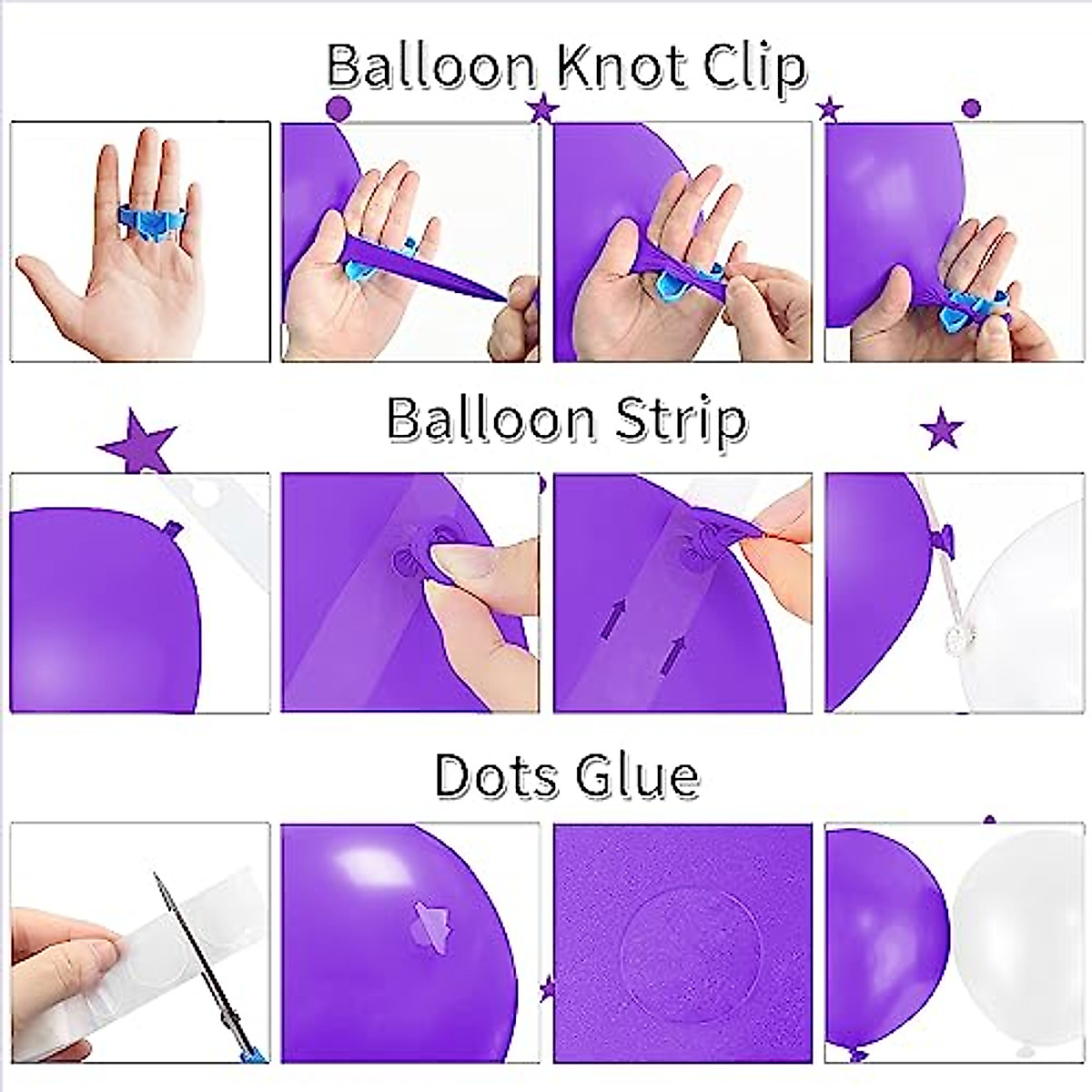 Balloon Knot Clip

Balloon Strip

Dots Glue