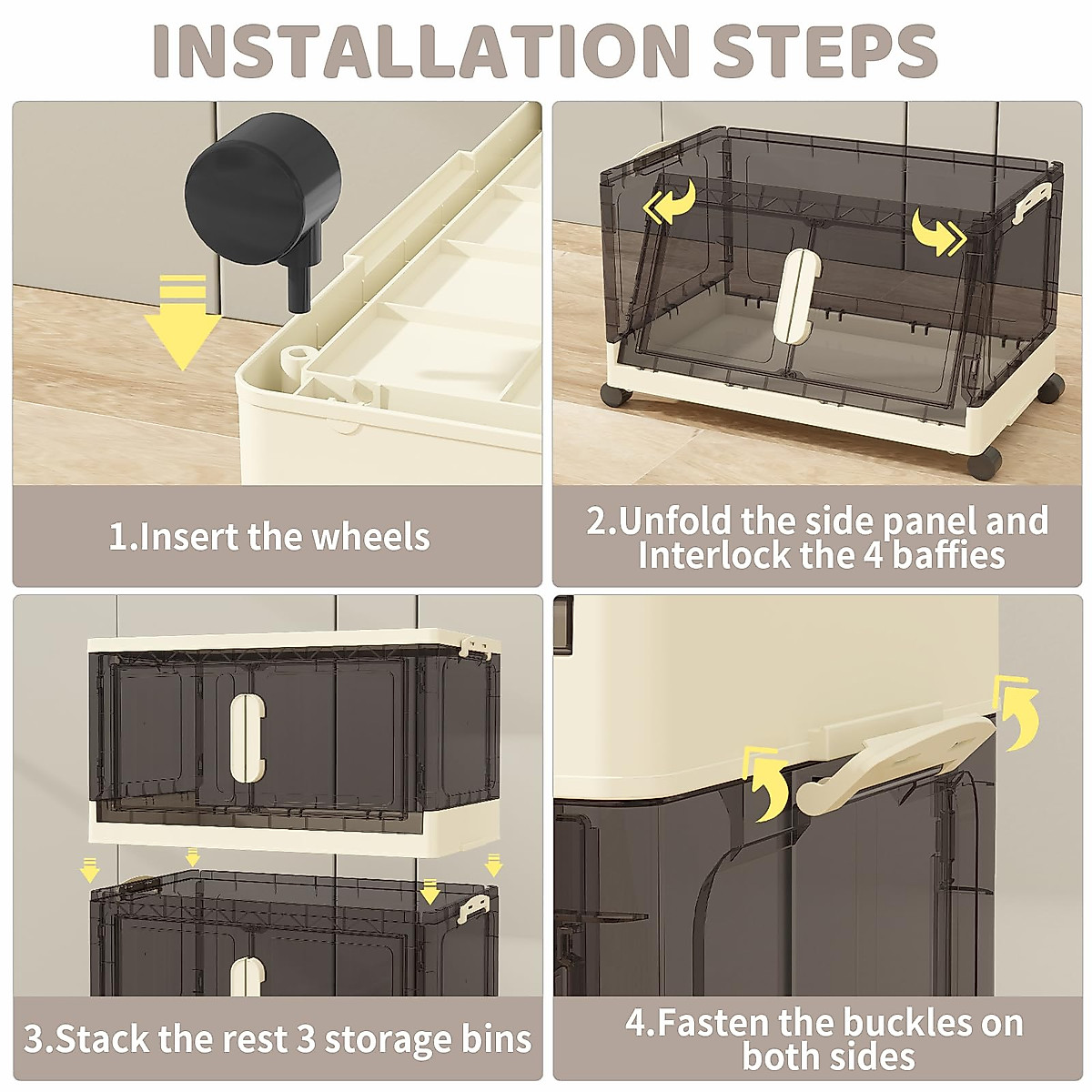 INSTALLATION STEPS

1.Insert the wheels

2.Unfold the side panel and Interlock the 4 baffies

3.Stack the rest 3 storage bins

4.Fasten the buckles on both sides