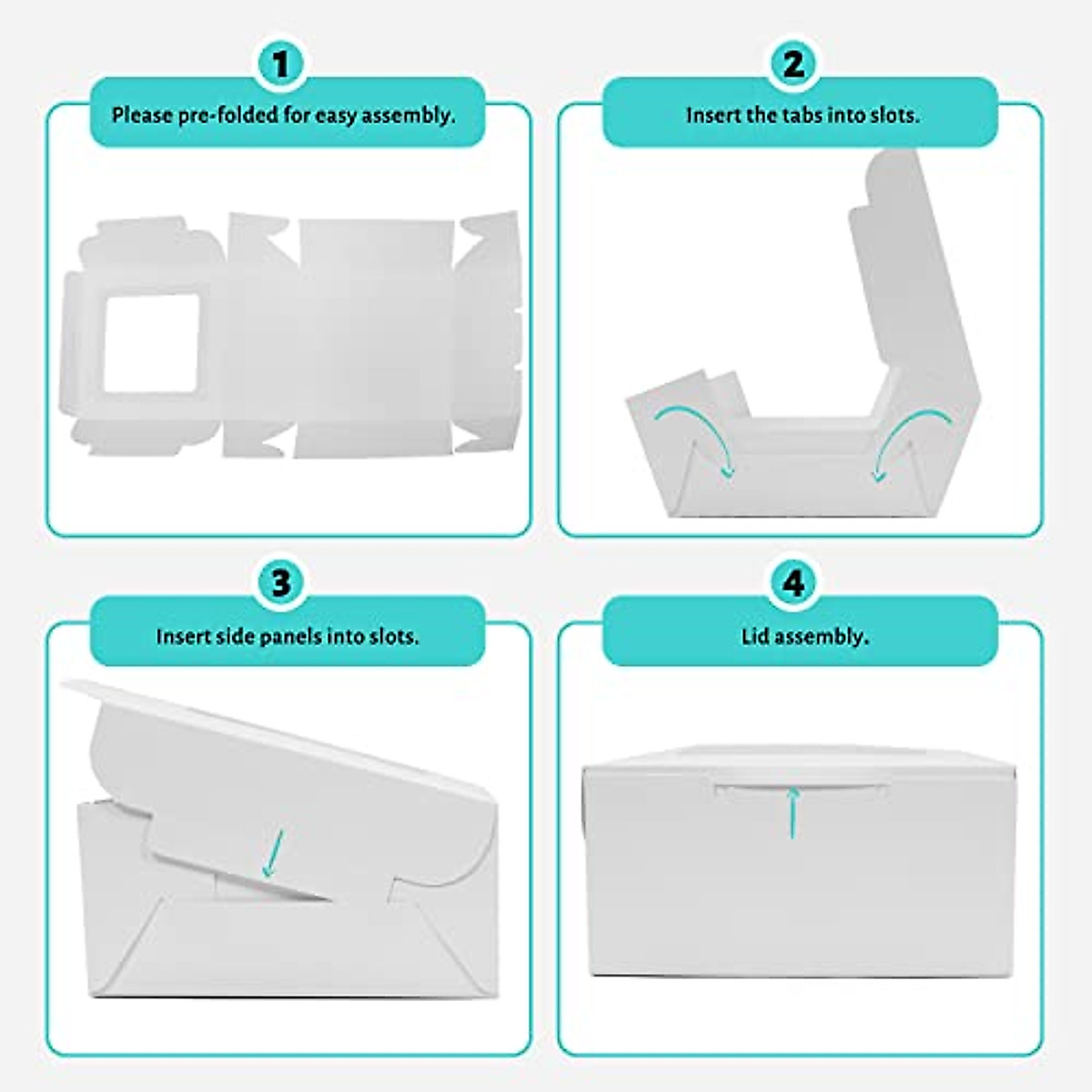 1
Please pre-folded for easy assembly.

2
Insert the tabs into slots.

3
Insert side panels into slots.

4
Lid assembly.