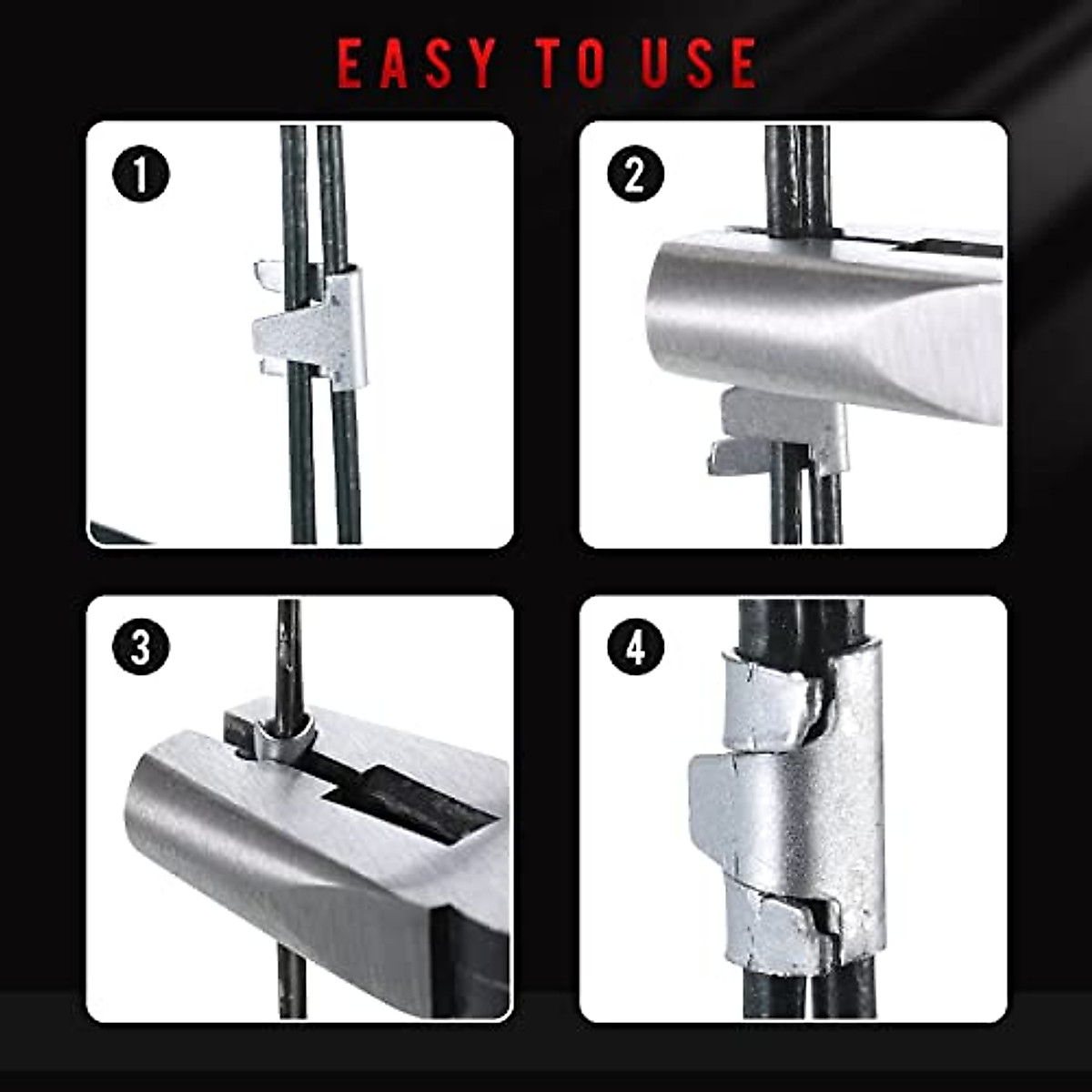 EASY TO USE

1

2

3

4